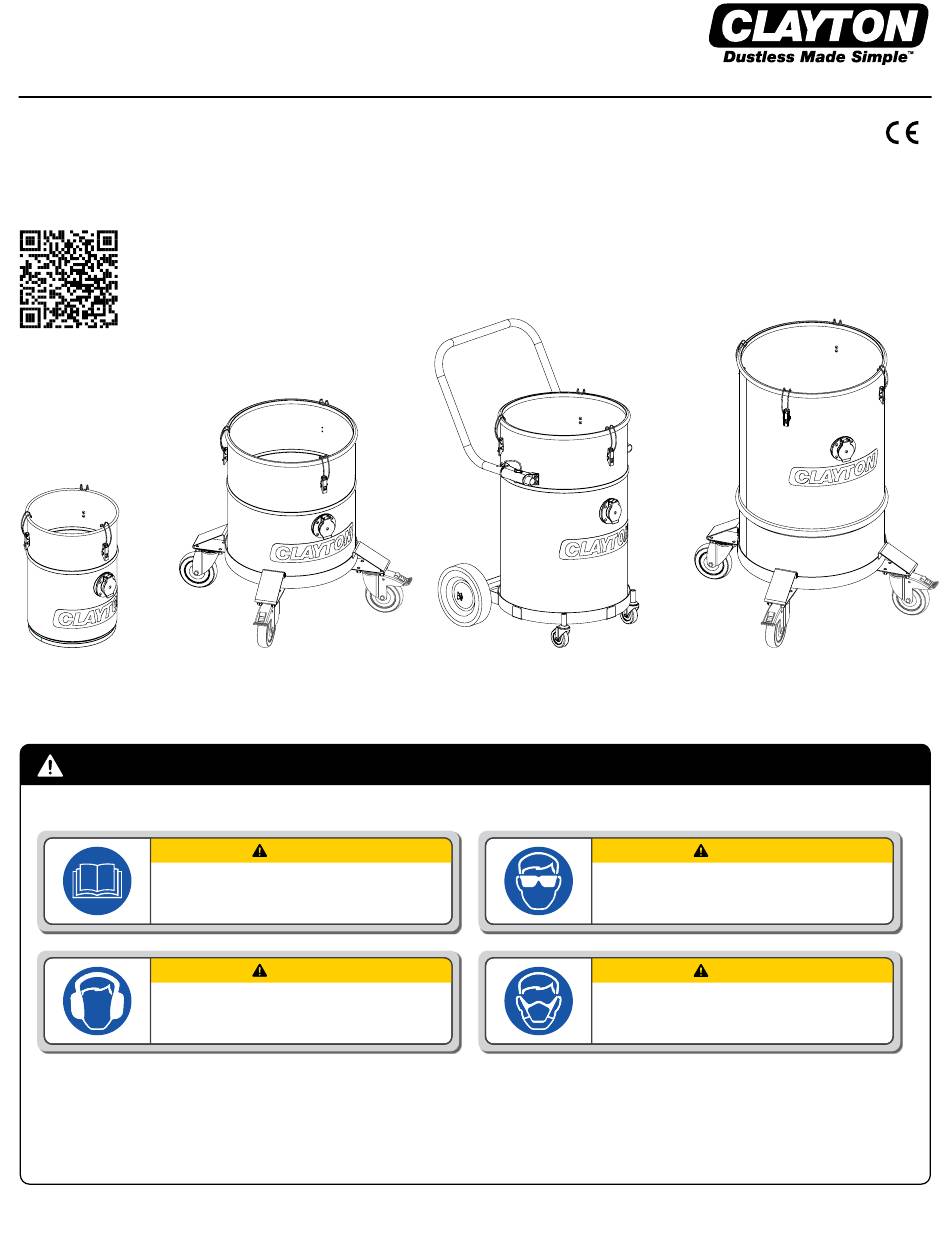 CLAYTON
Dustless Made Simple™

CE

CLAYTON

CLAYTON

CLAYTON

CLAYTON