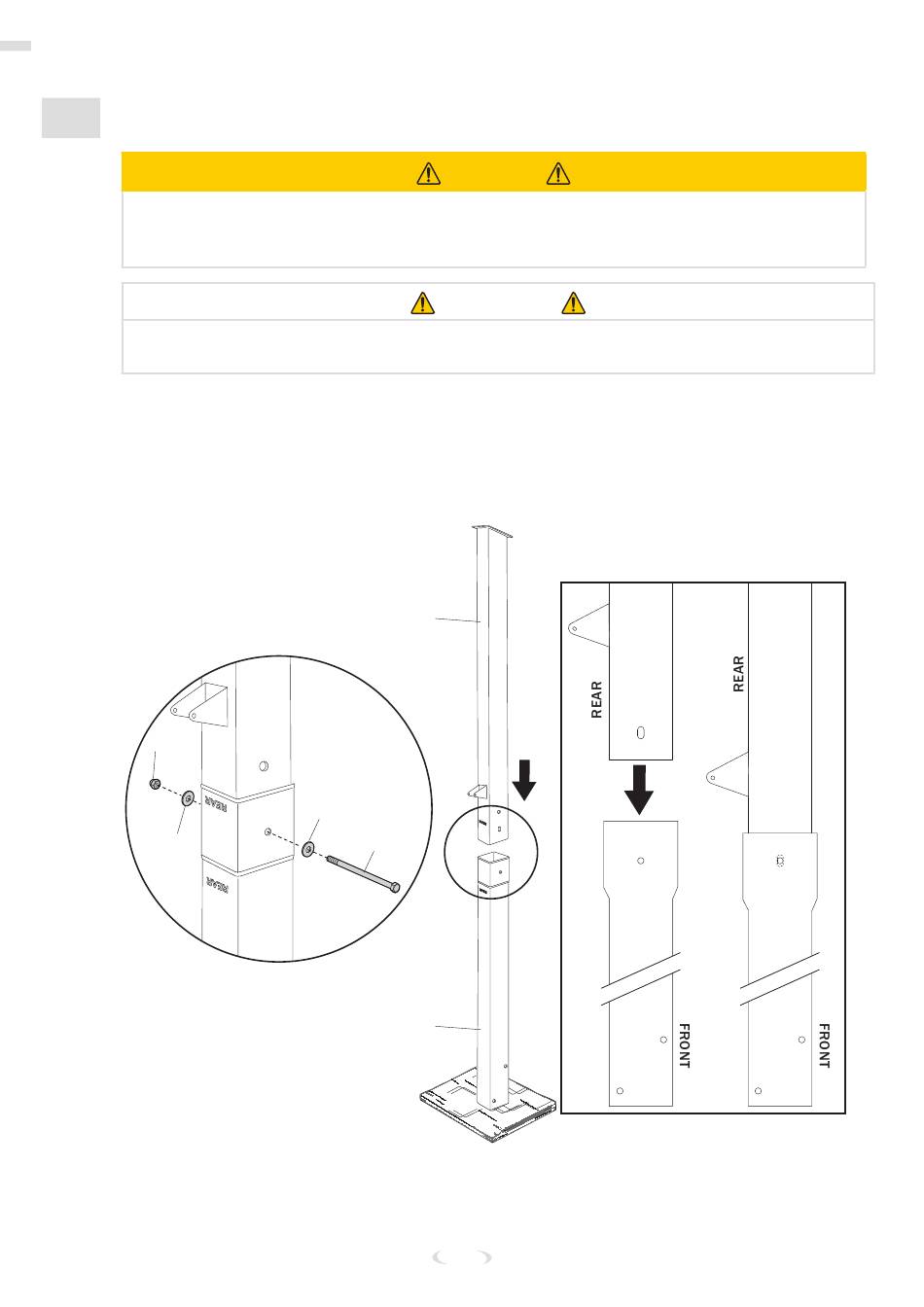 REAR

REAR

REAR

REAR

FRONT

FRONT