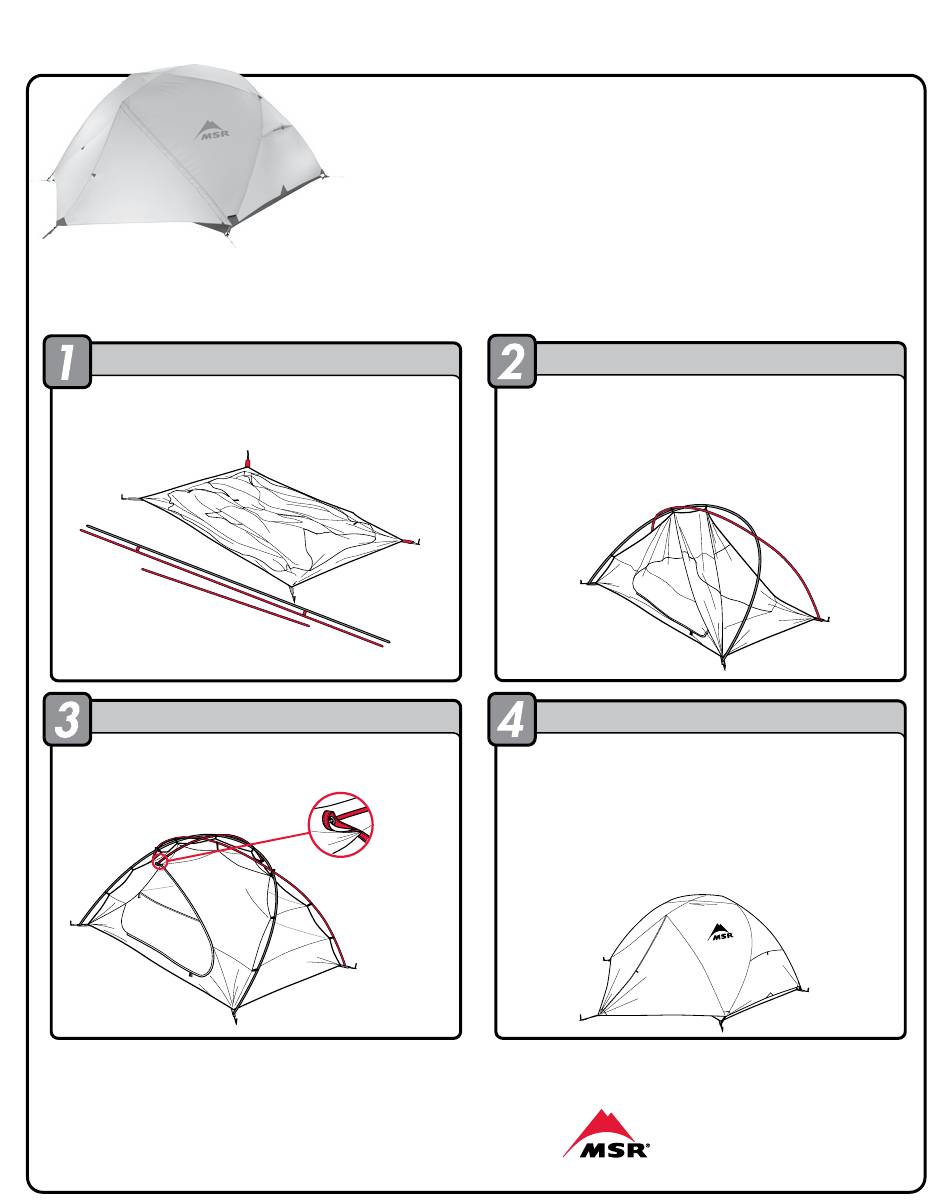 MSR

1

2

3

4

MSR

MSR®