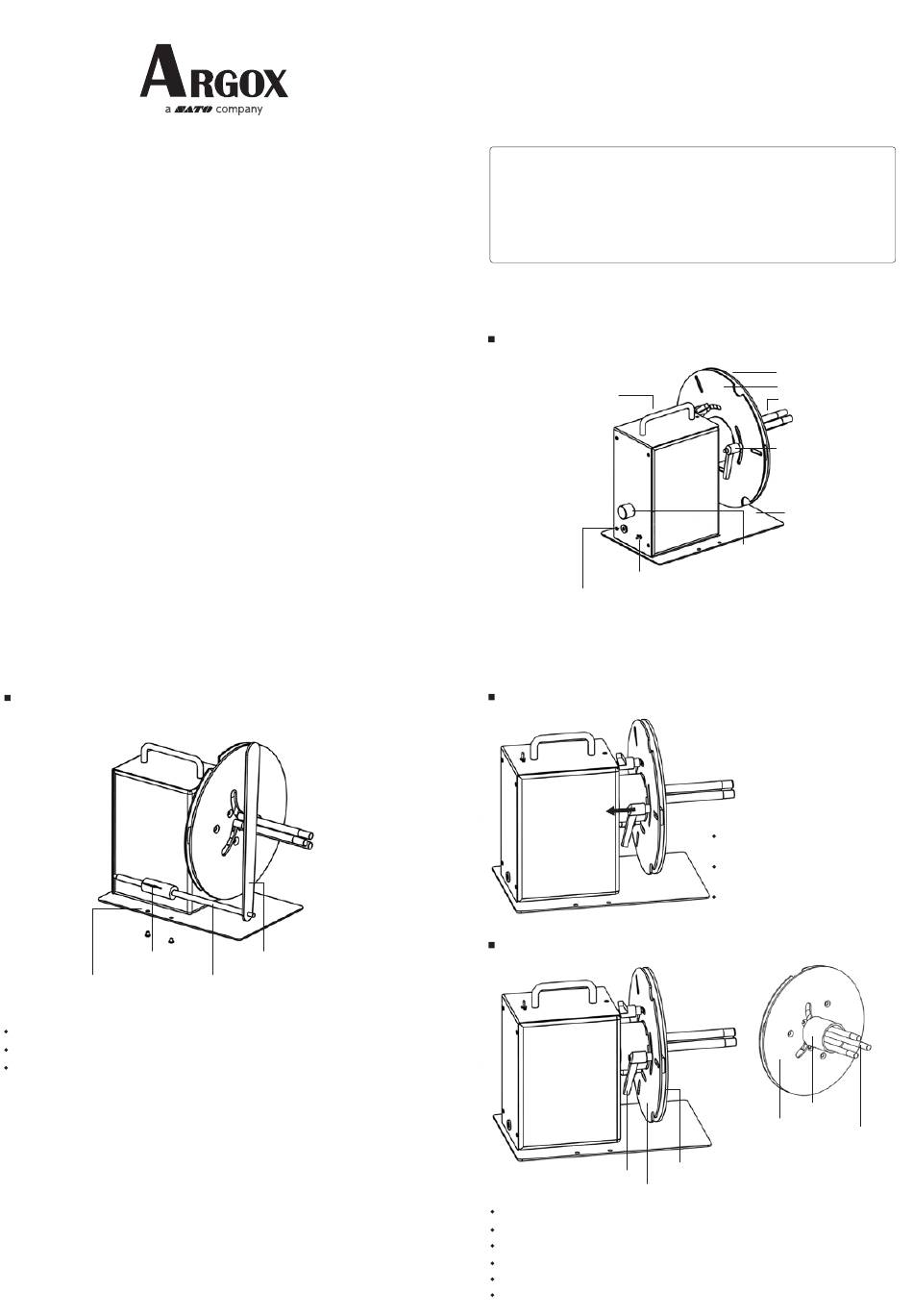 ARGOX
a SATO company