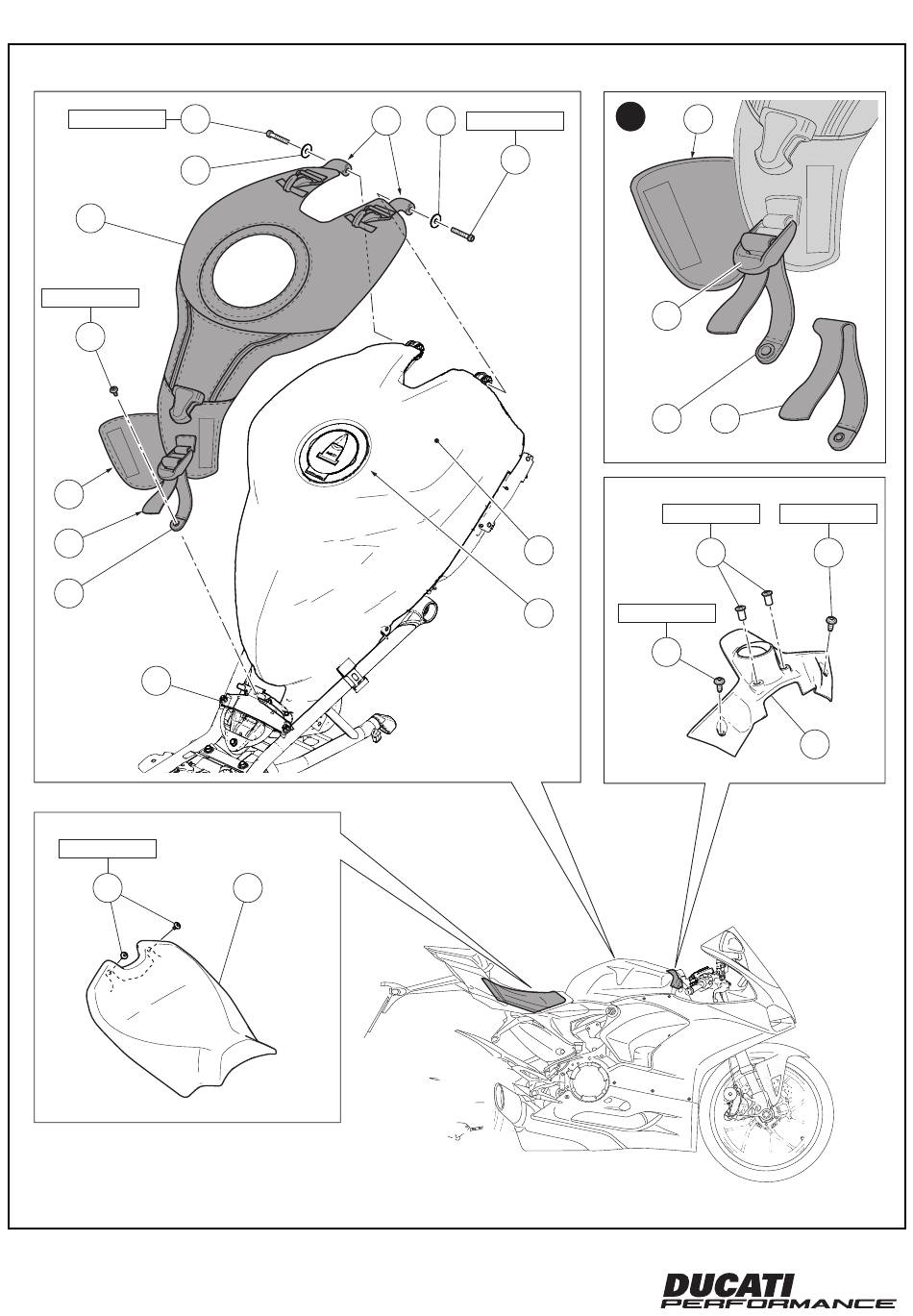 DUCATI
PERFORMANCE