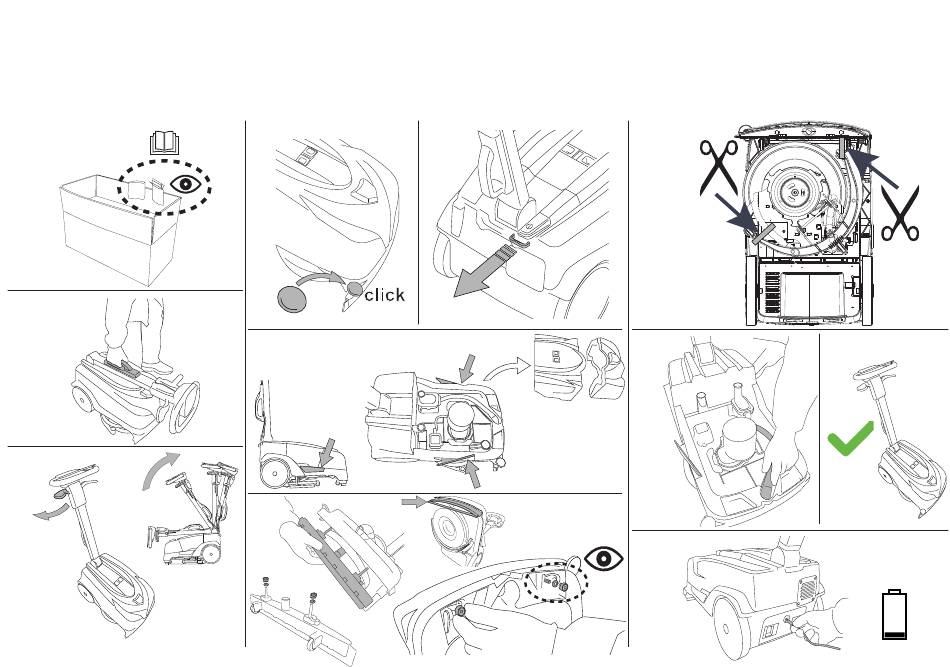 click