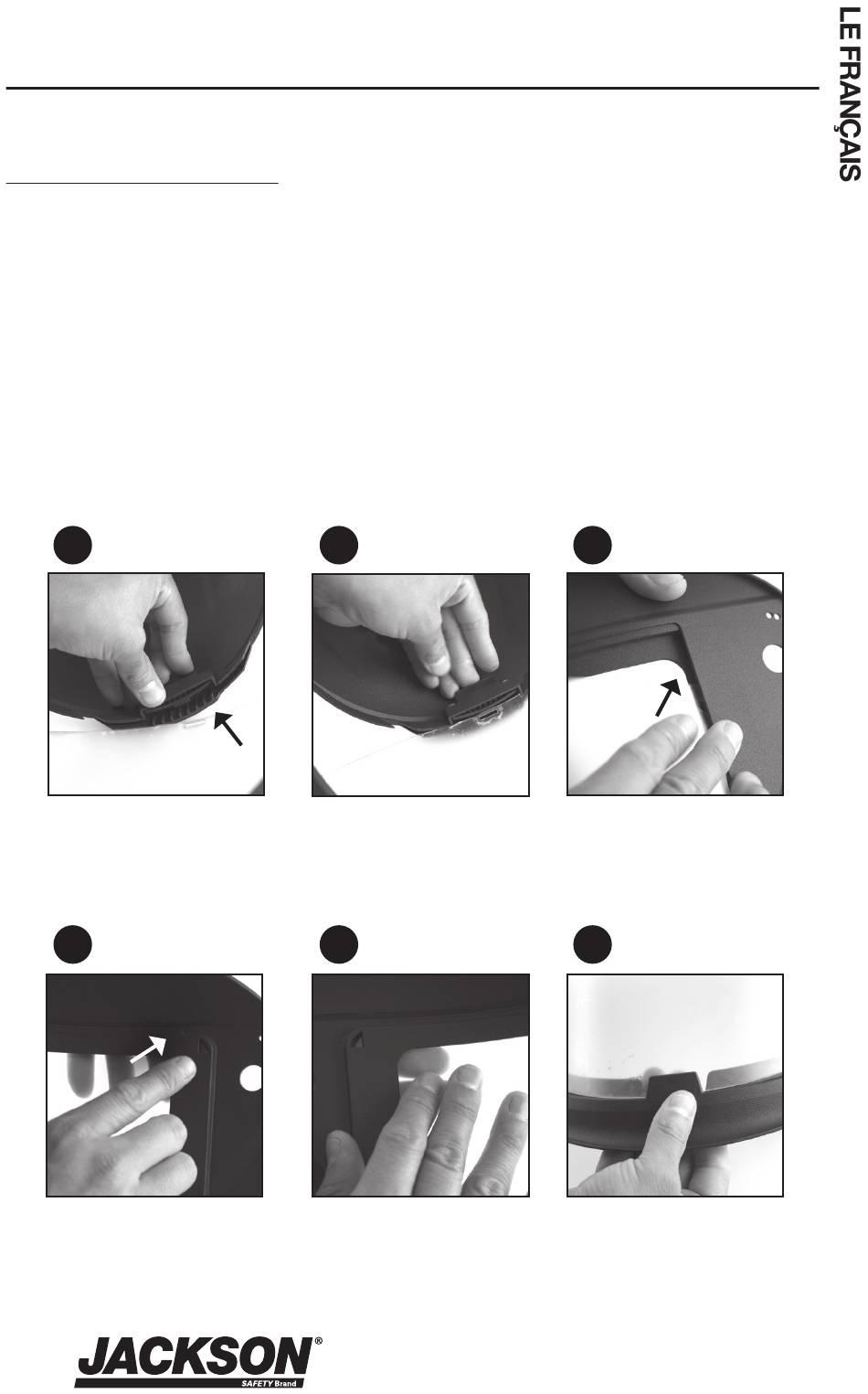 LE FRANÇAIS

JACKSON®
SAFETY Brand