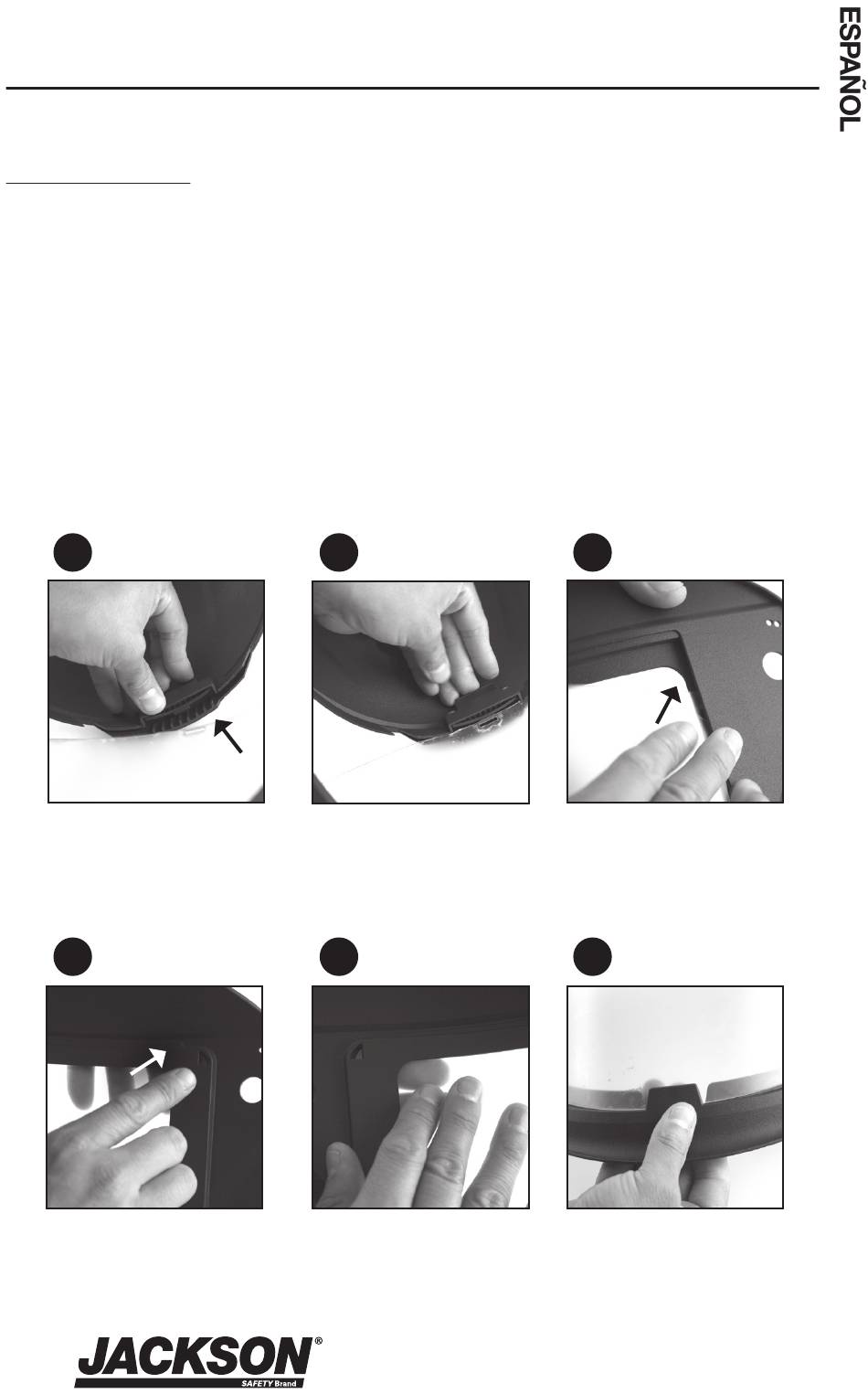 ESPAÑOL

JACKSON®
SAFETY Brand