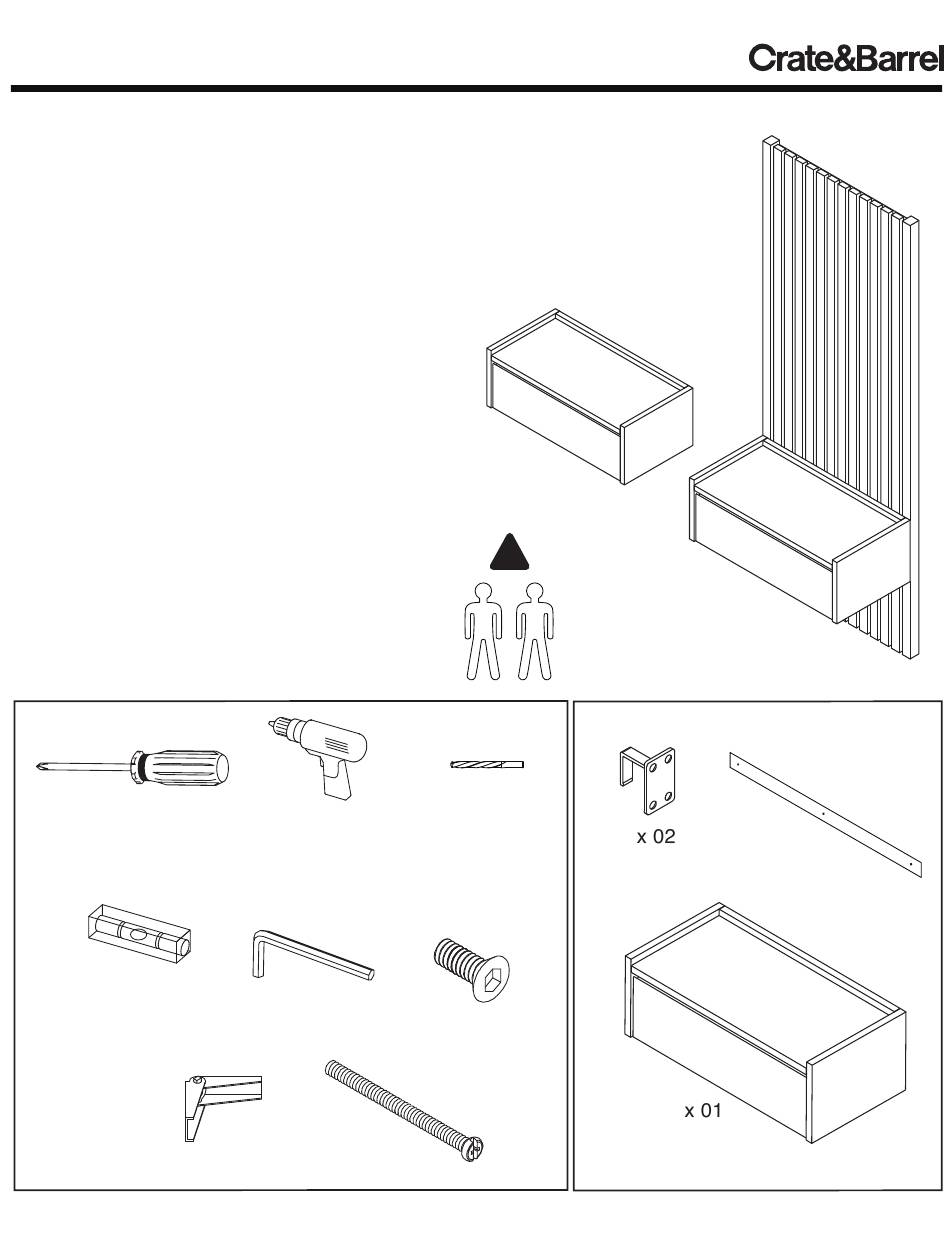 Crate&Barrel

x 02

x 01