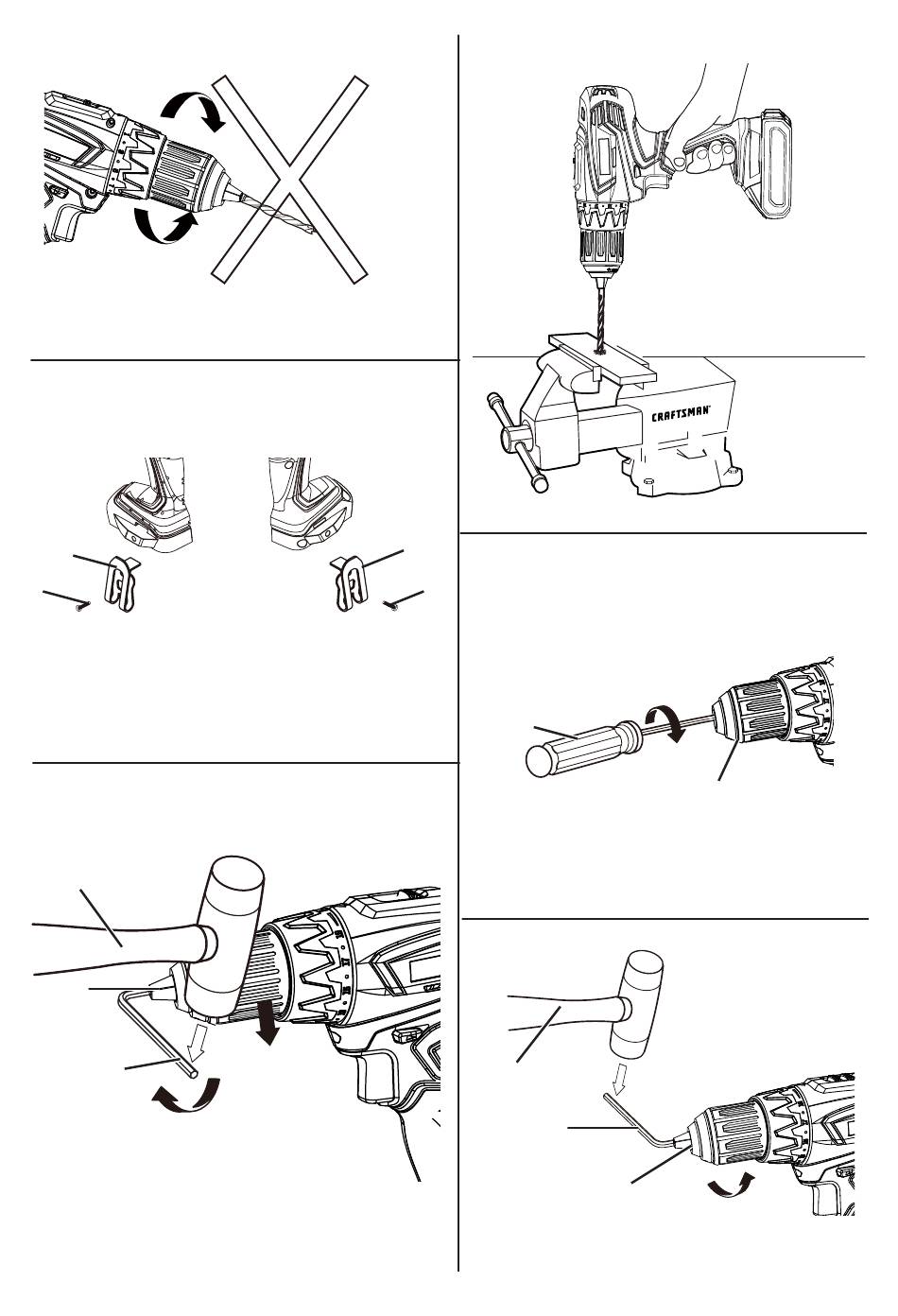 CRAFTSMAN