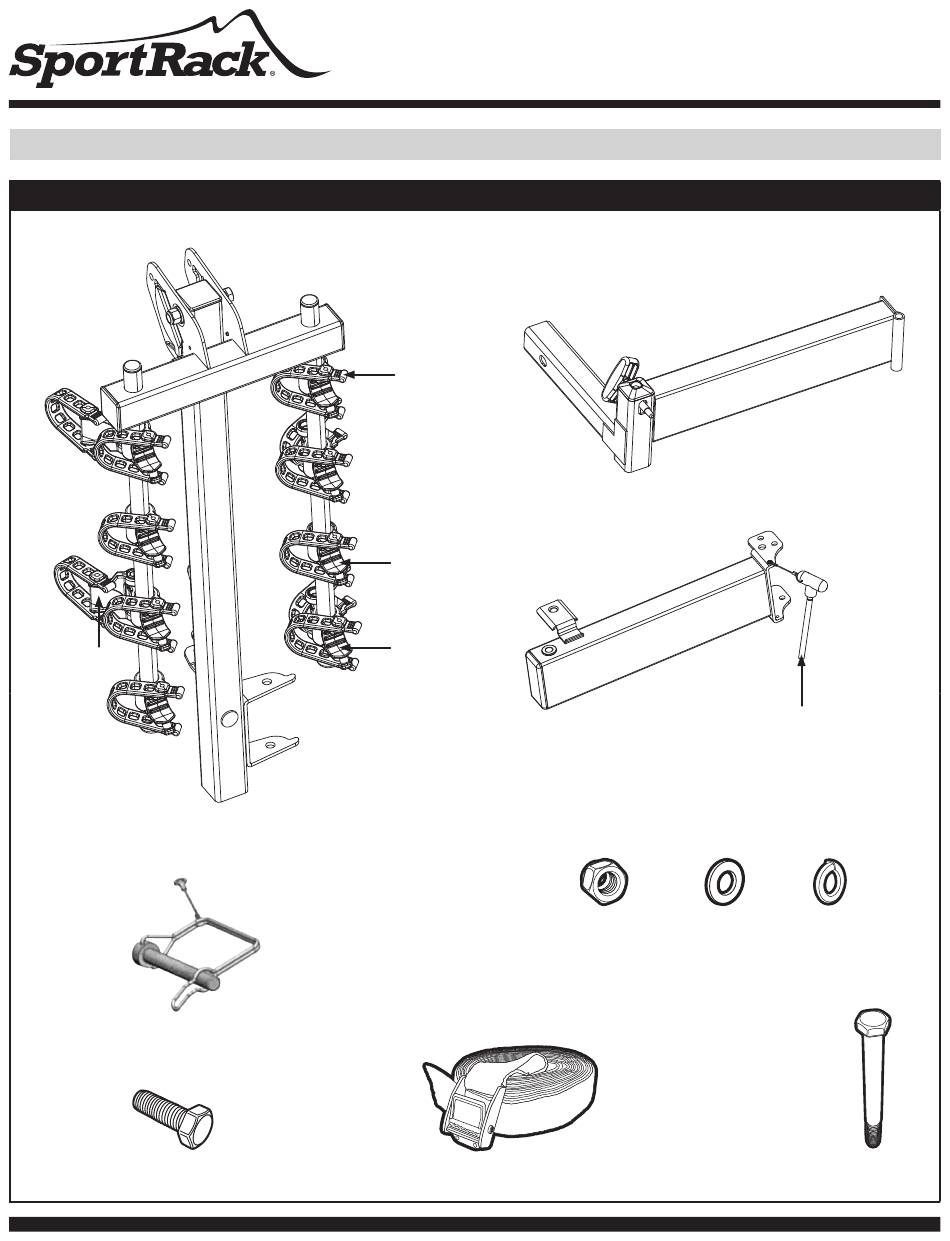 SportRack®