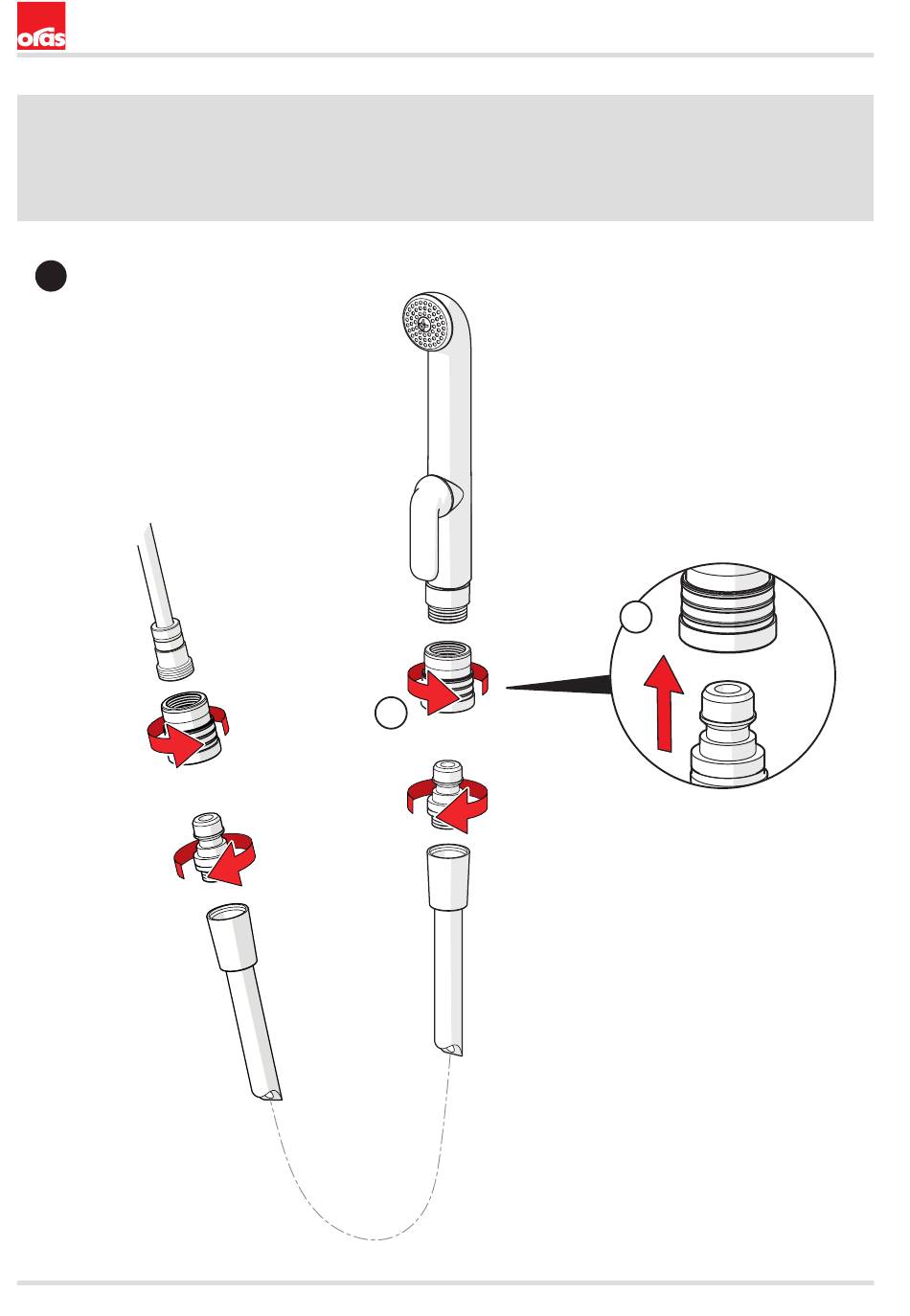 oras