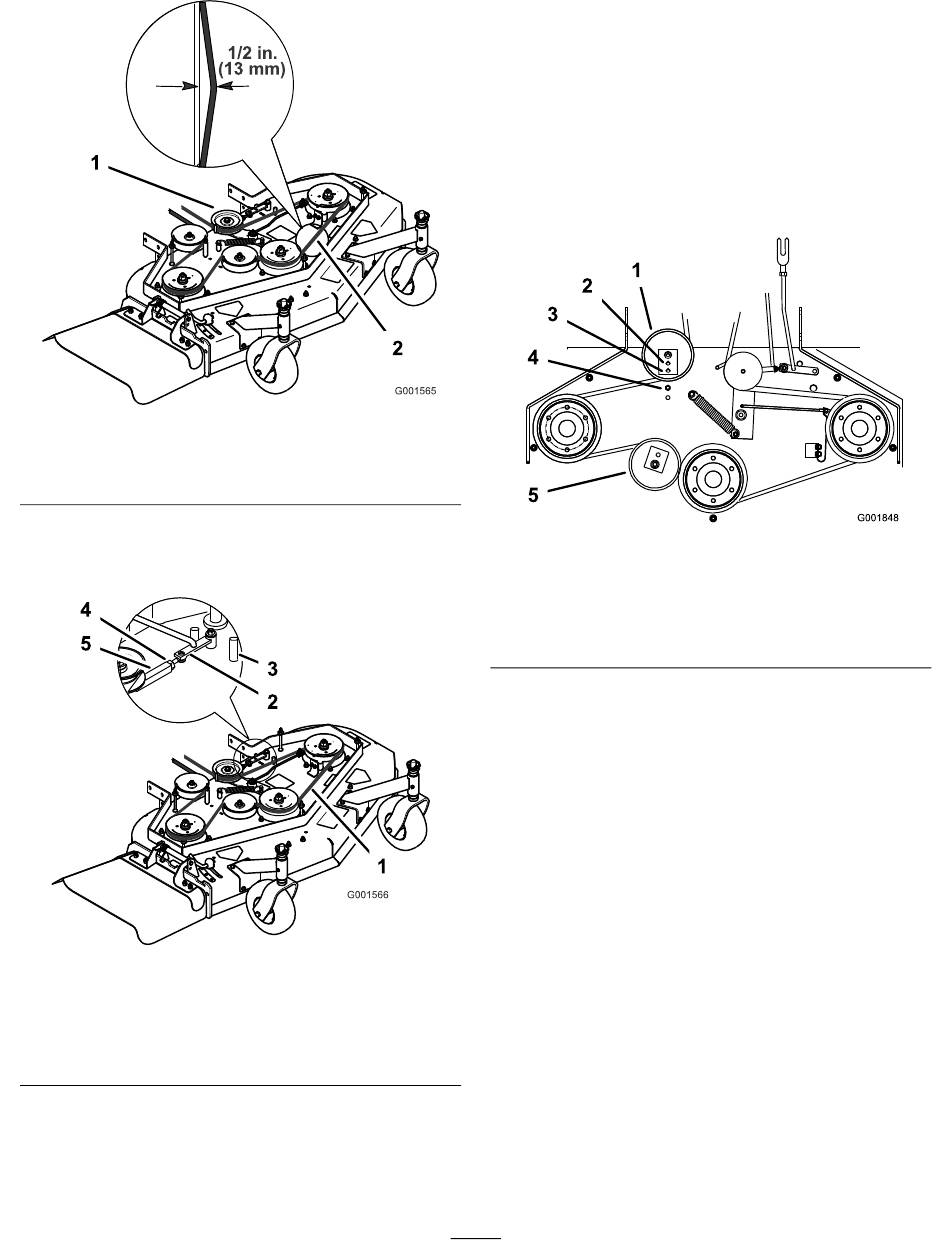 1/2 in.
(13 mm)

1

2

G001565

4
5
3
2

1

G001566

1
2
3
4

5

G001848