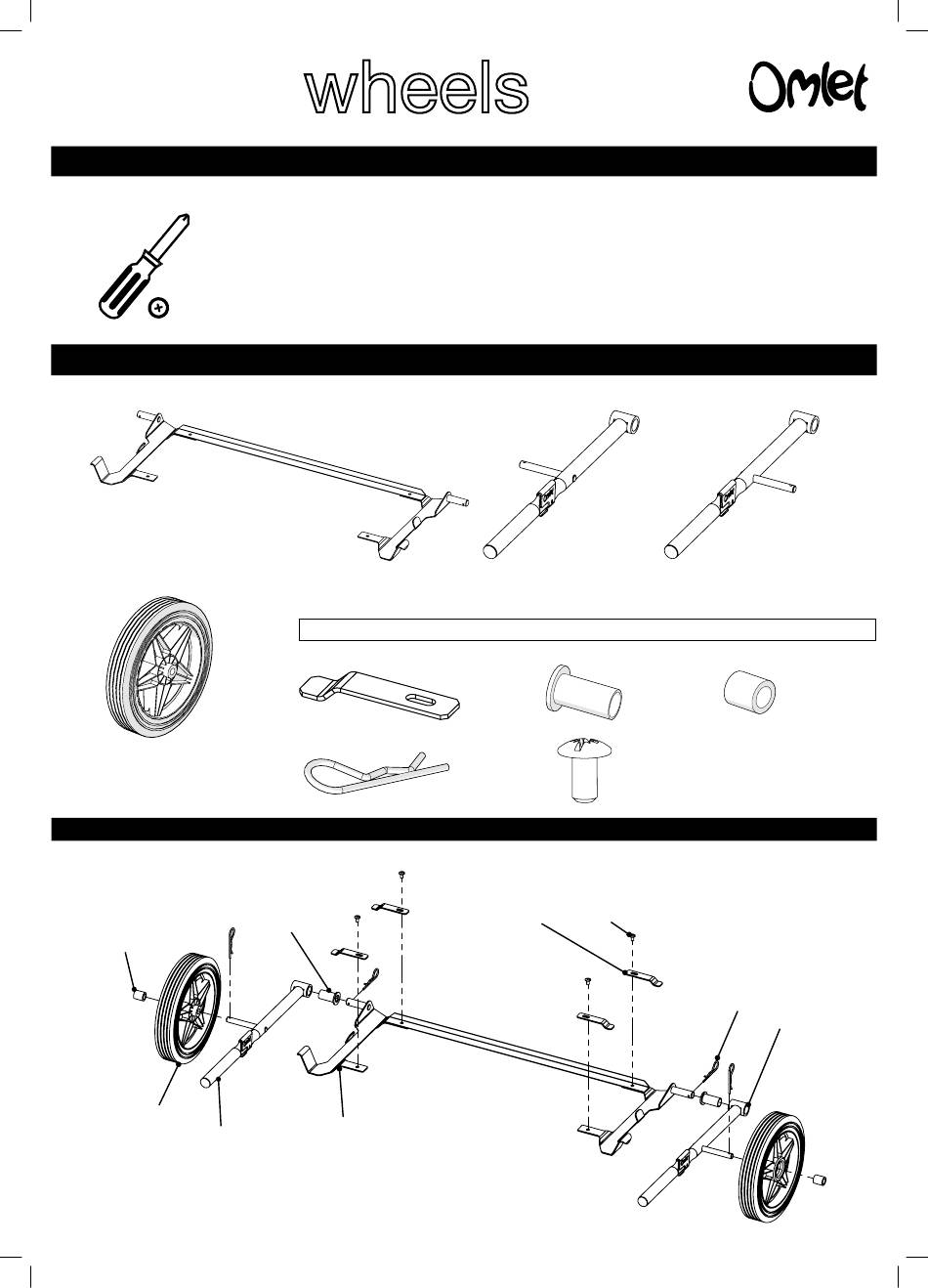 wheels

Omlet