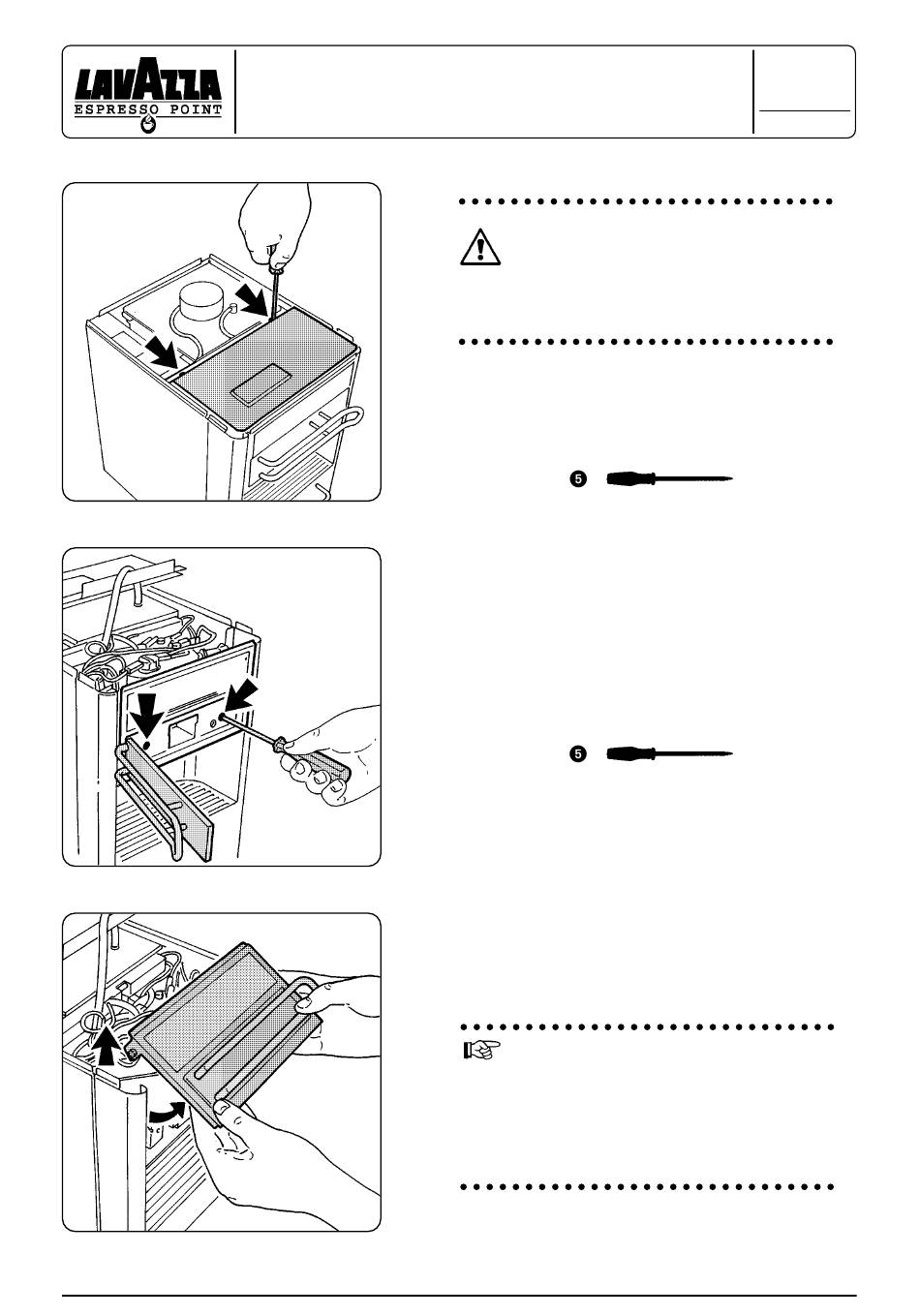 LAVAZZA
ESPRESSO POINT

5

5