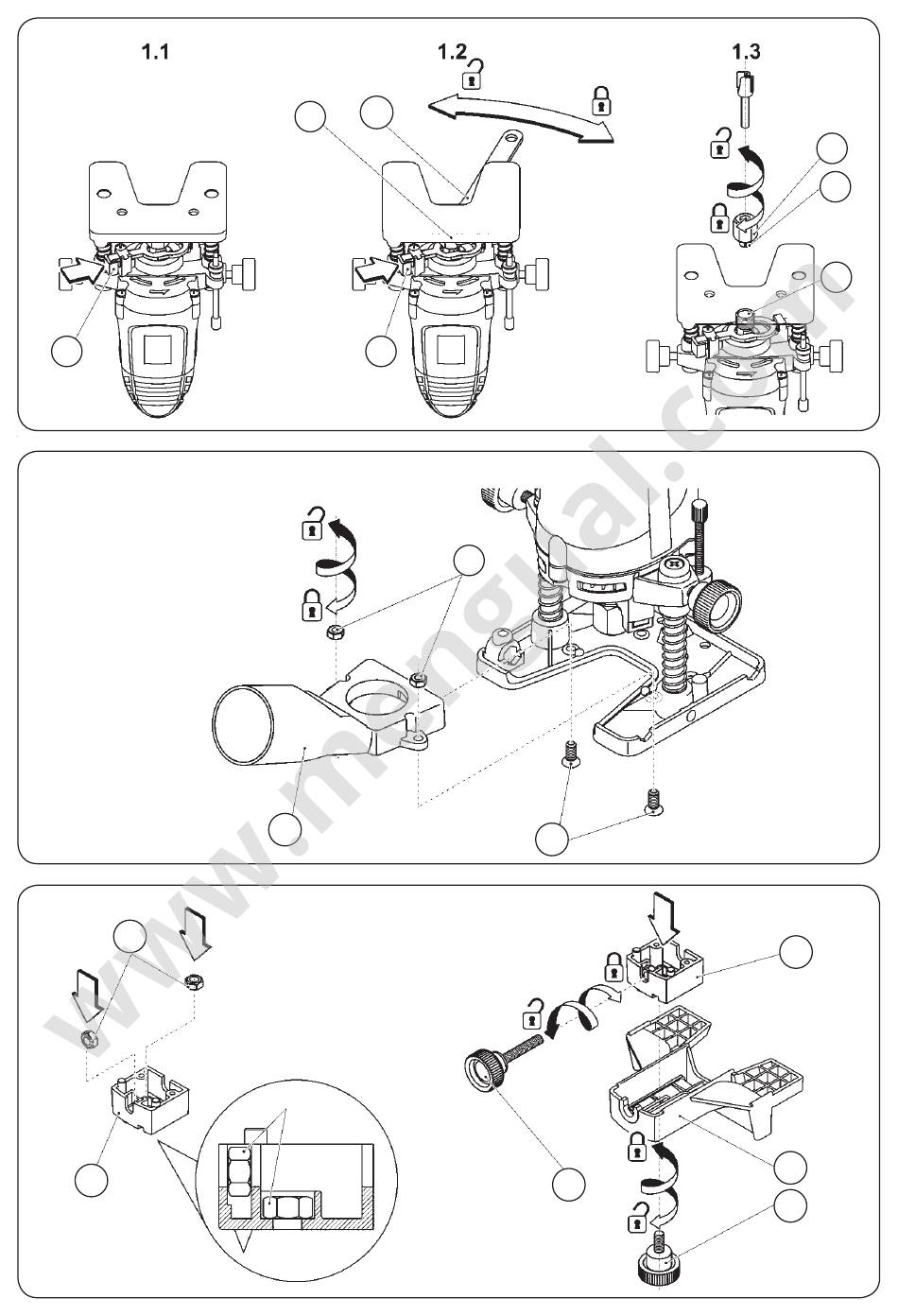 1.1

1.2

1.3

www.mengual.com