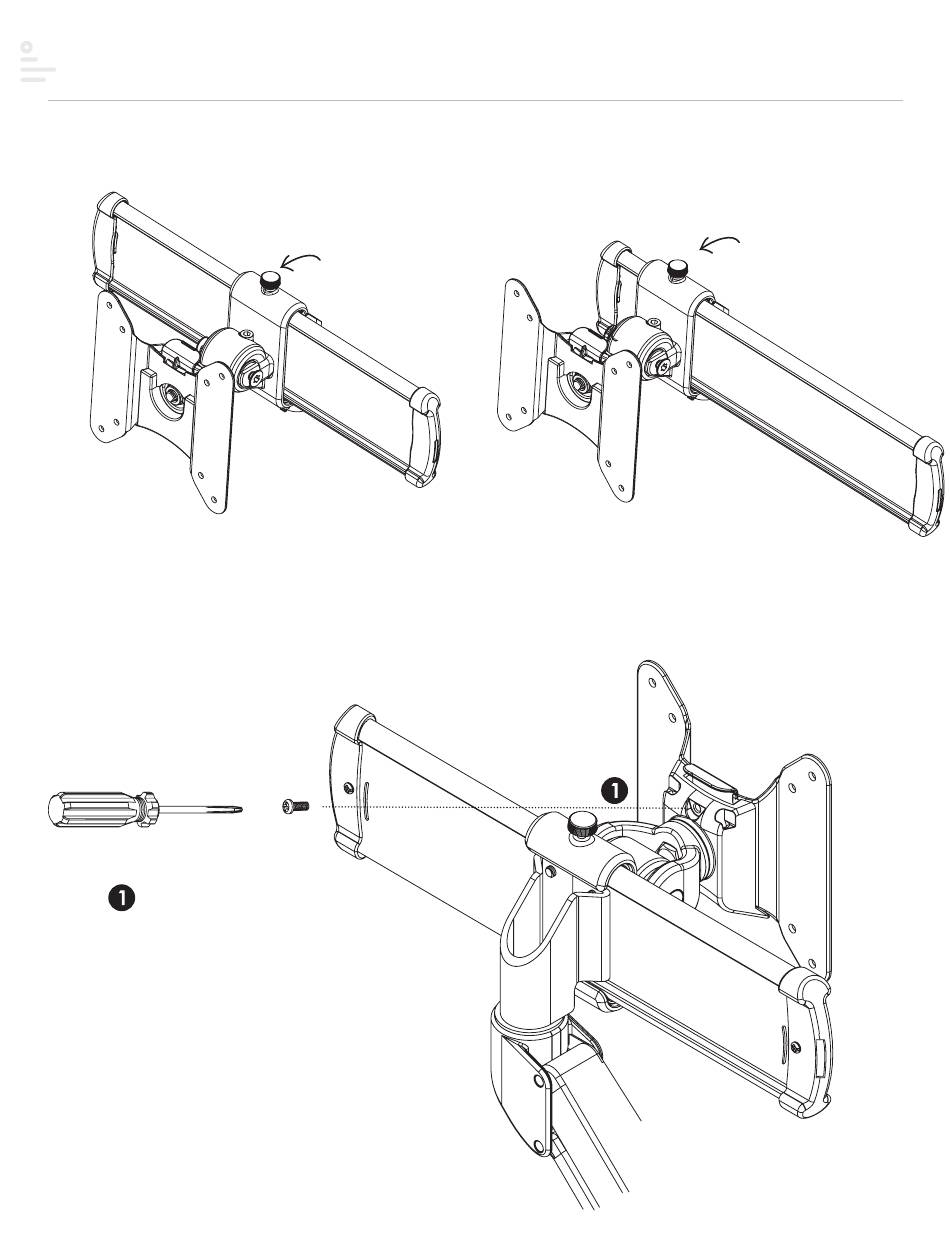 1

1