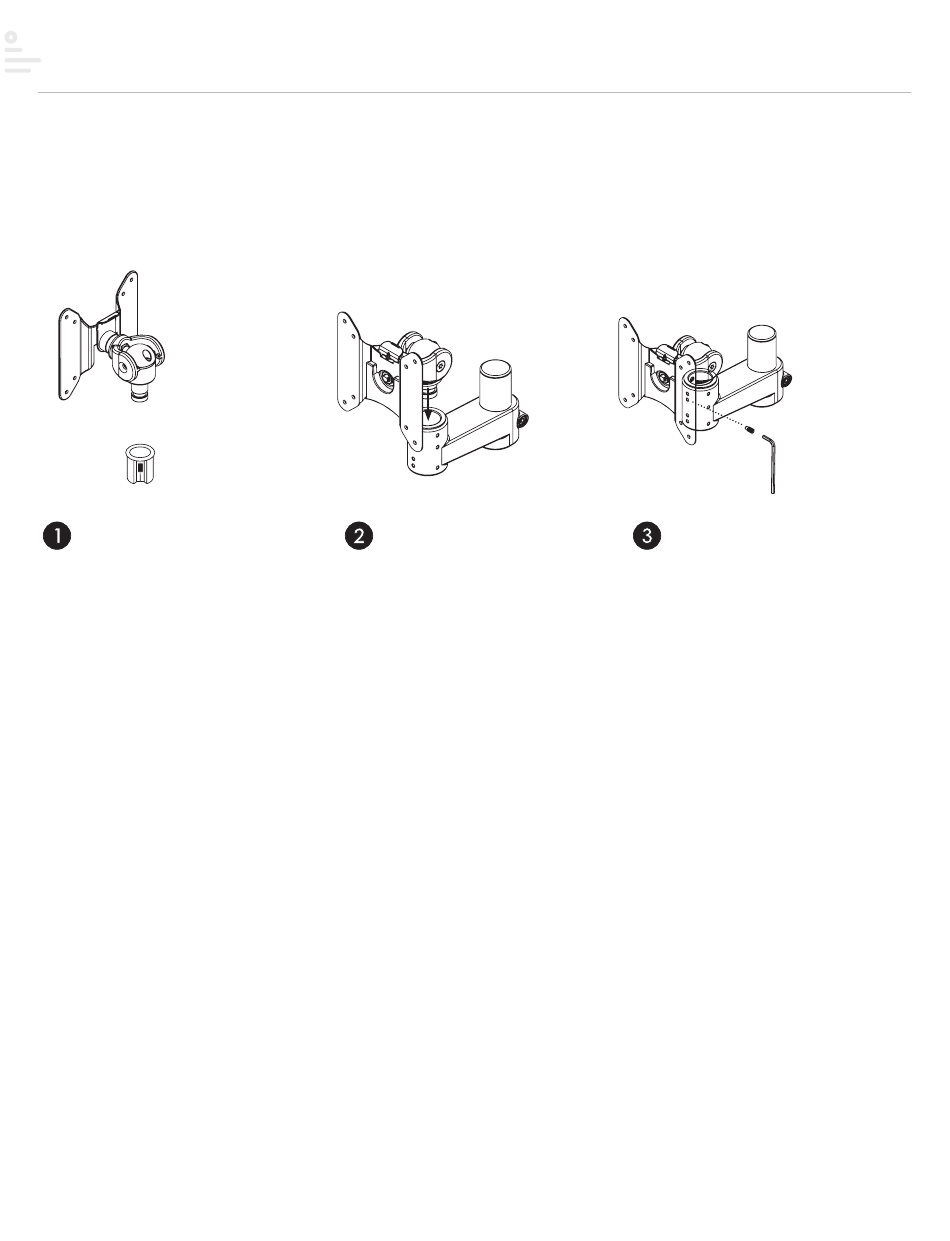 1

2

3