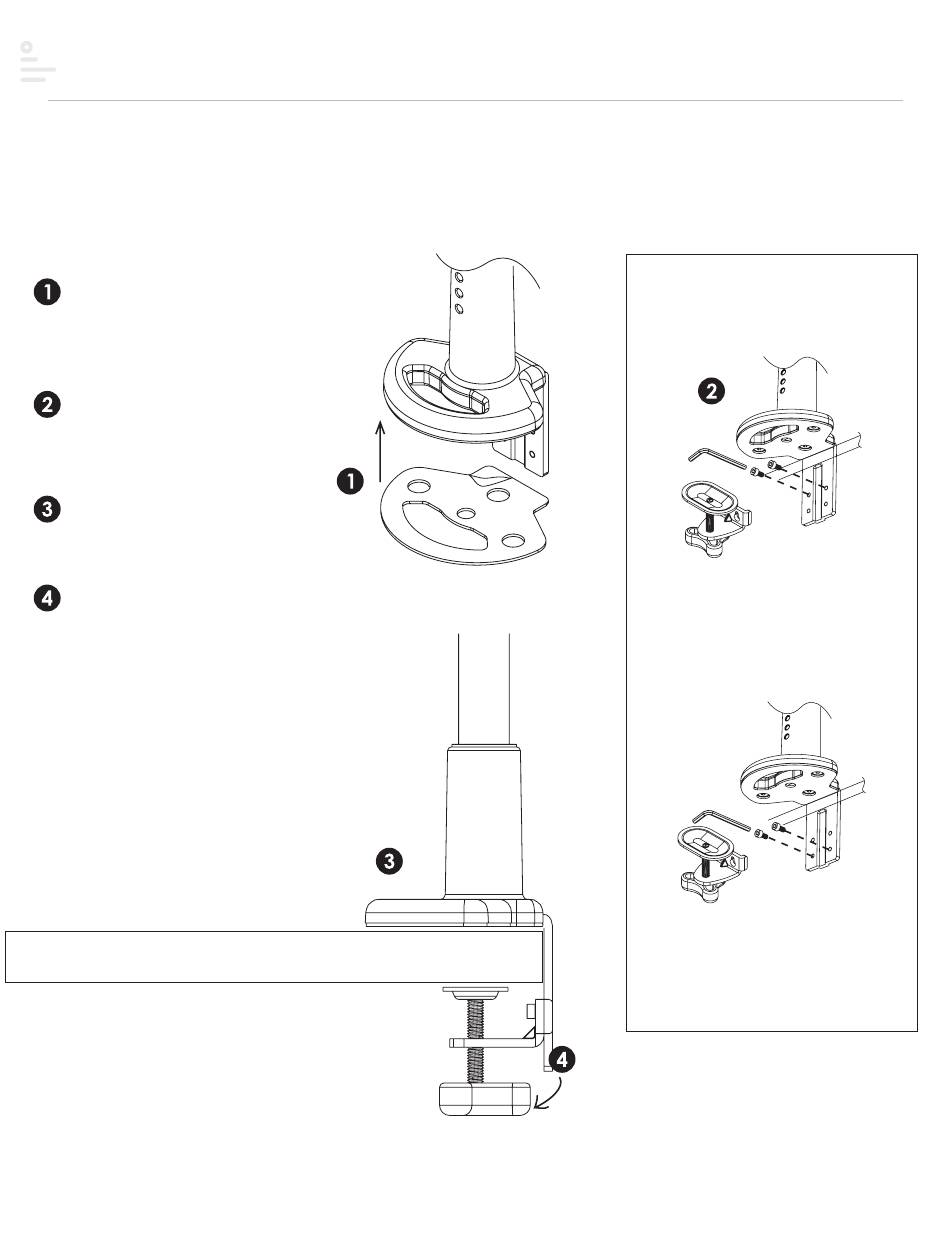 1

2

3

4

1

2

3

4