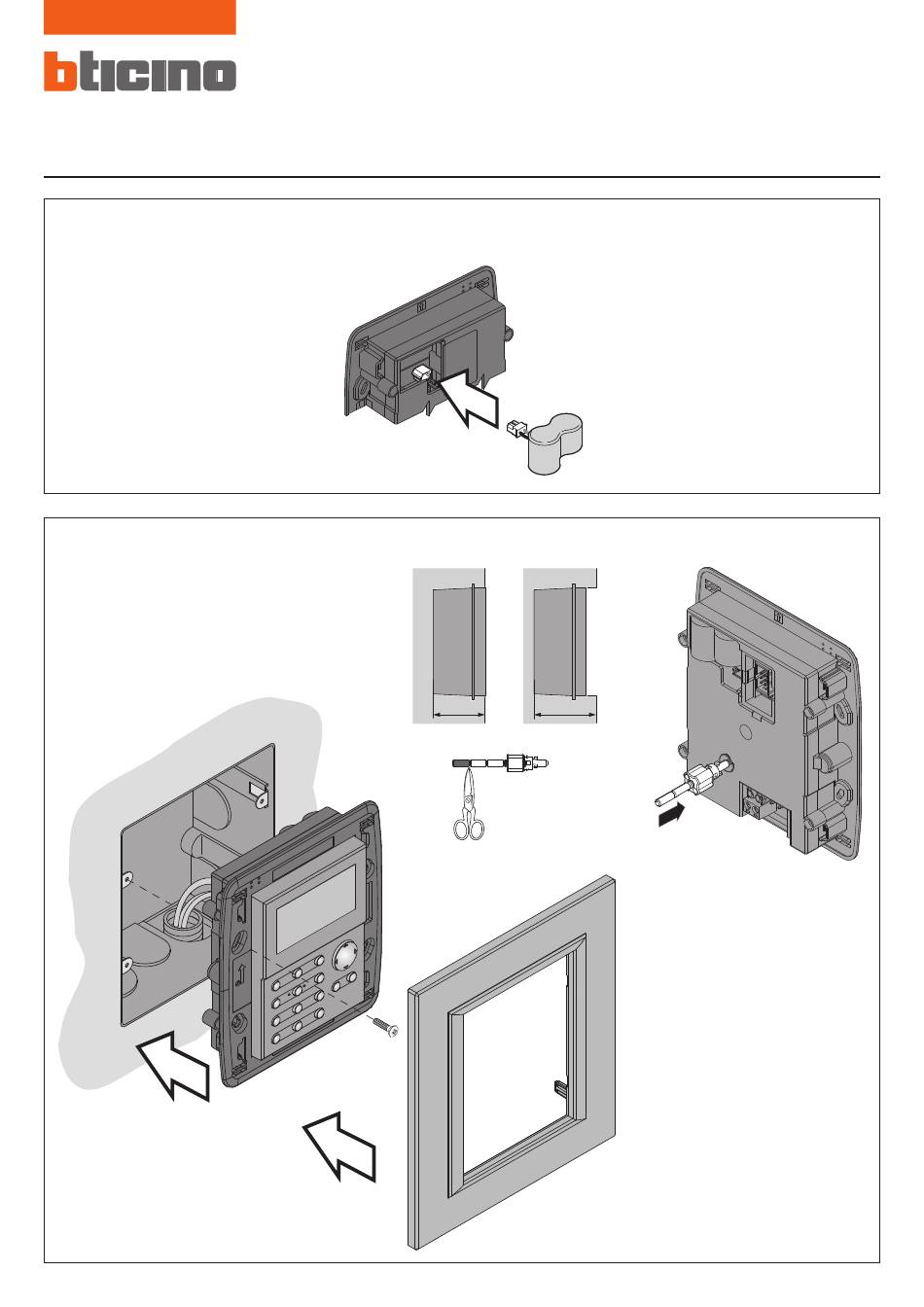 bticino