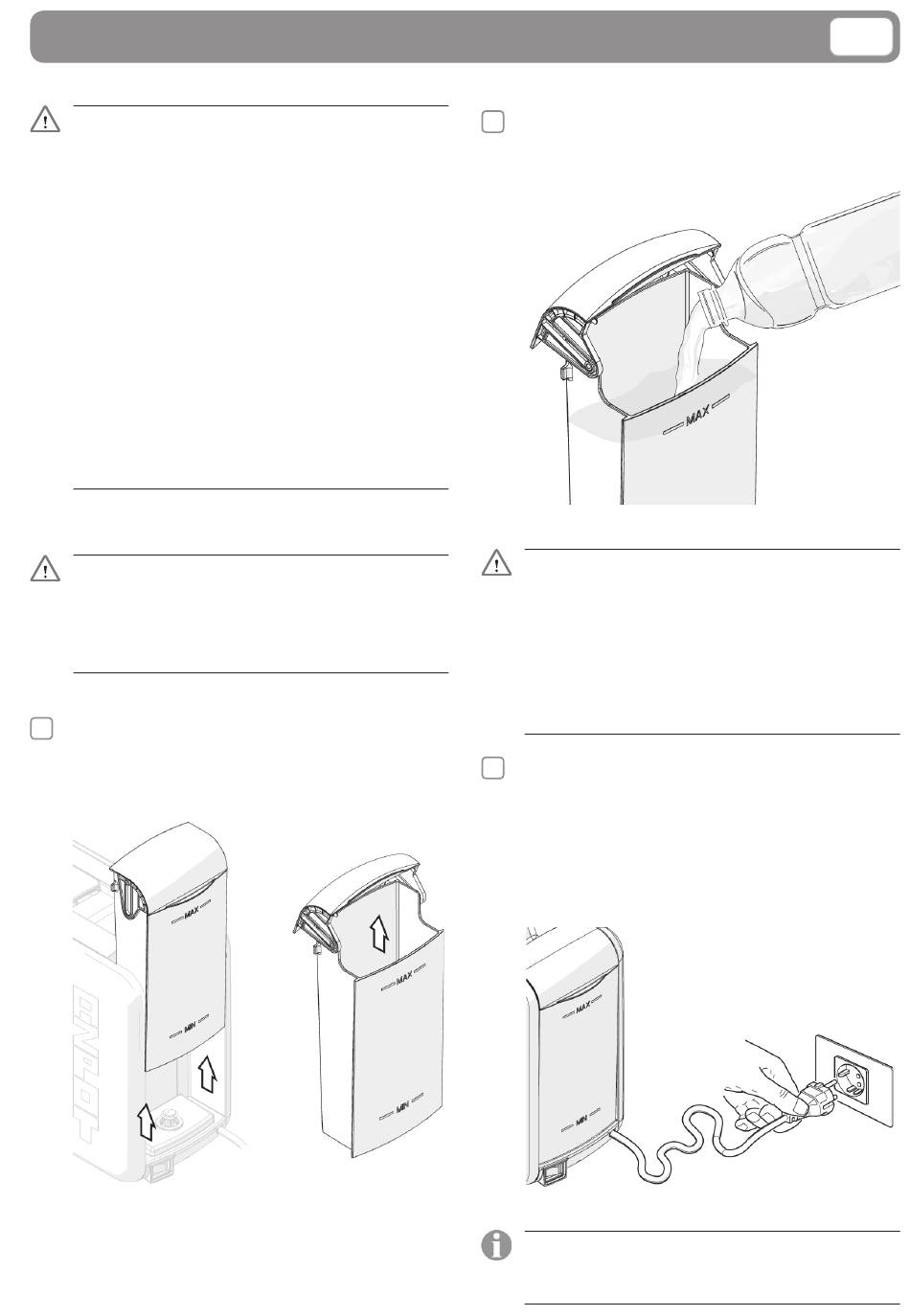 MAX

MAX

MIN

MAX

MIN

MAX

MIN