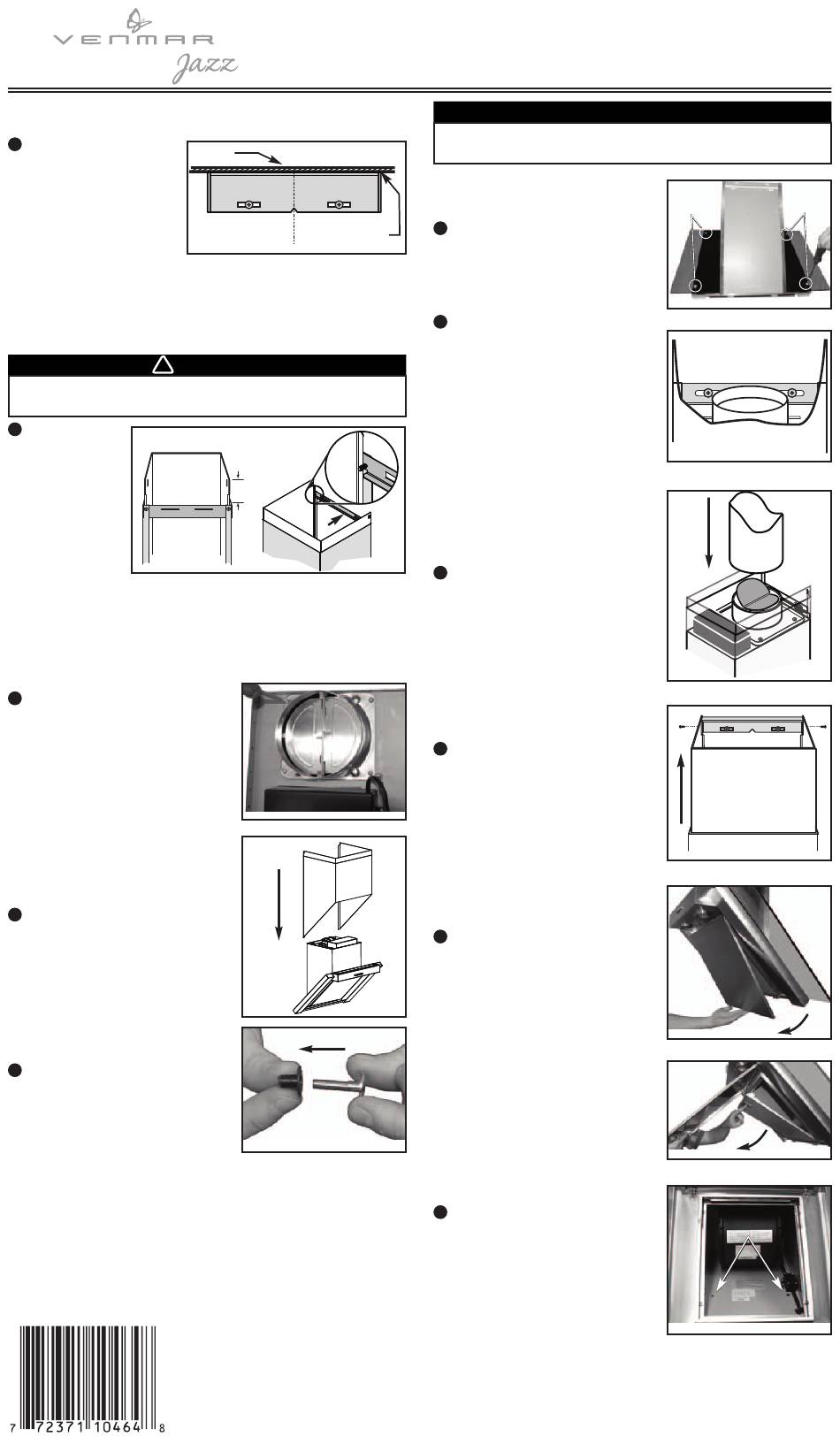 VENMAR
Jazz

7 72371 10464 8