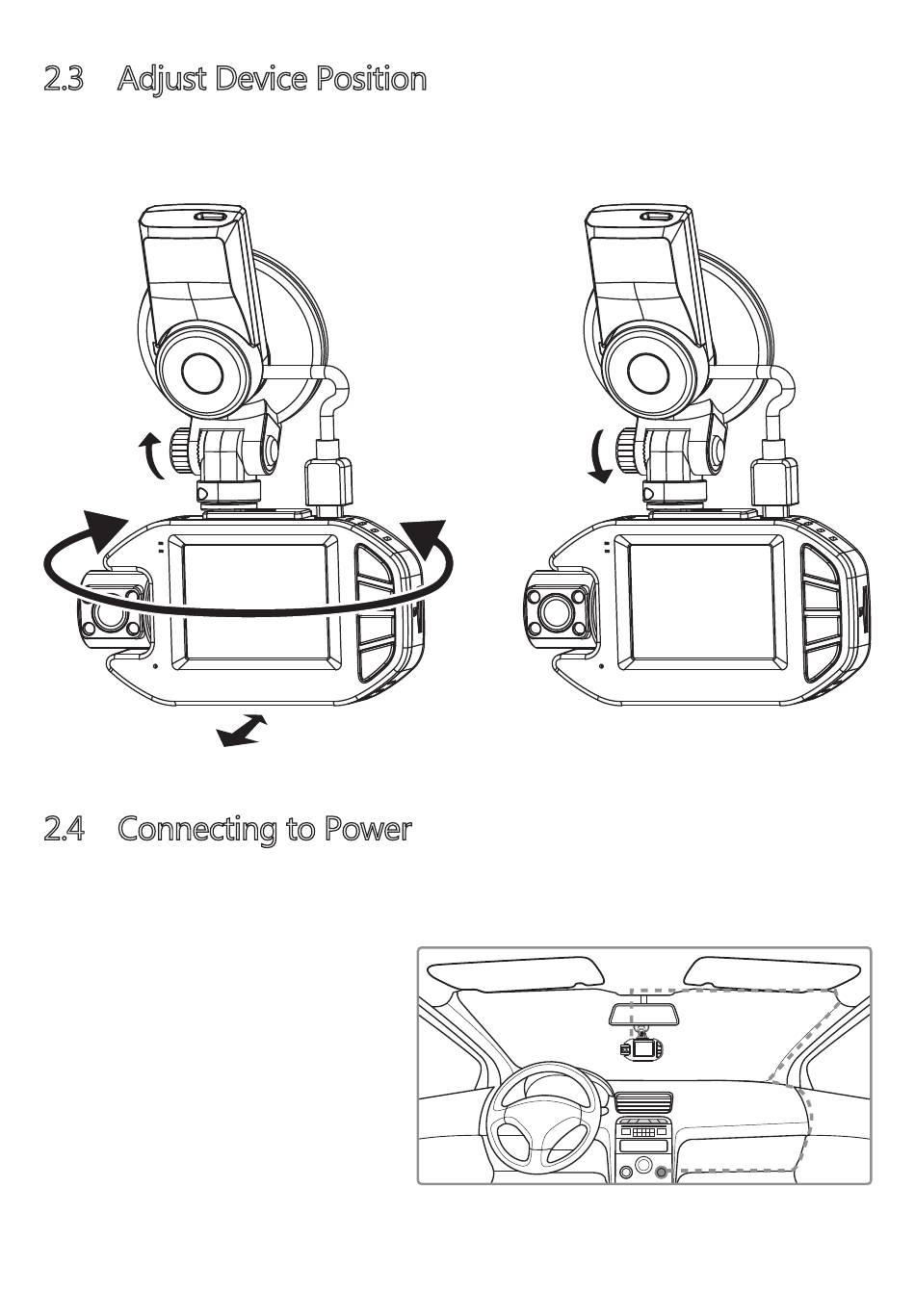 2.3 Adjust Device Position

2.4 Connecting to Power