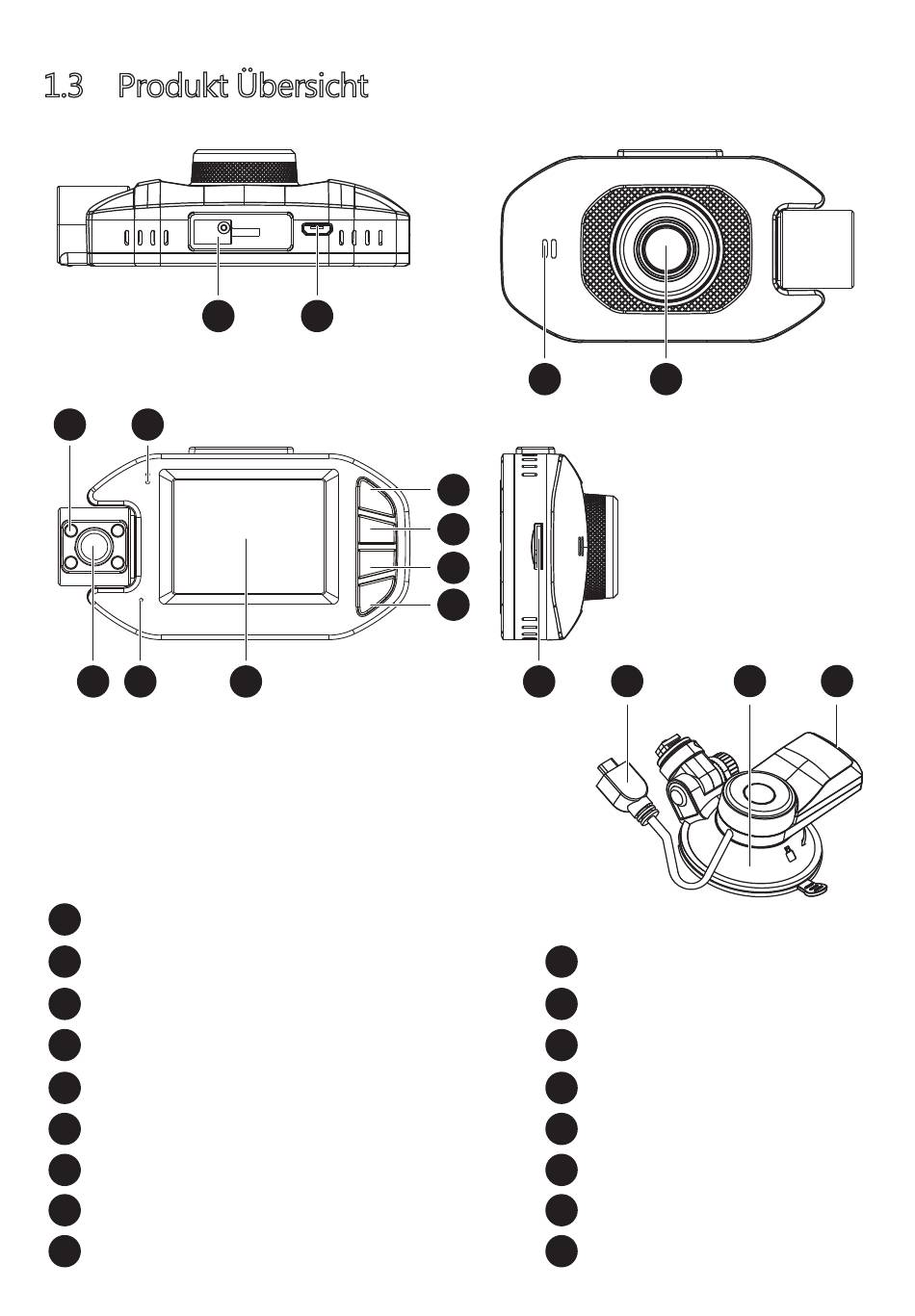 1.3 Produkt Übersicht