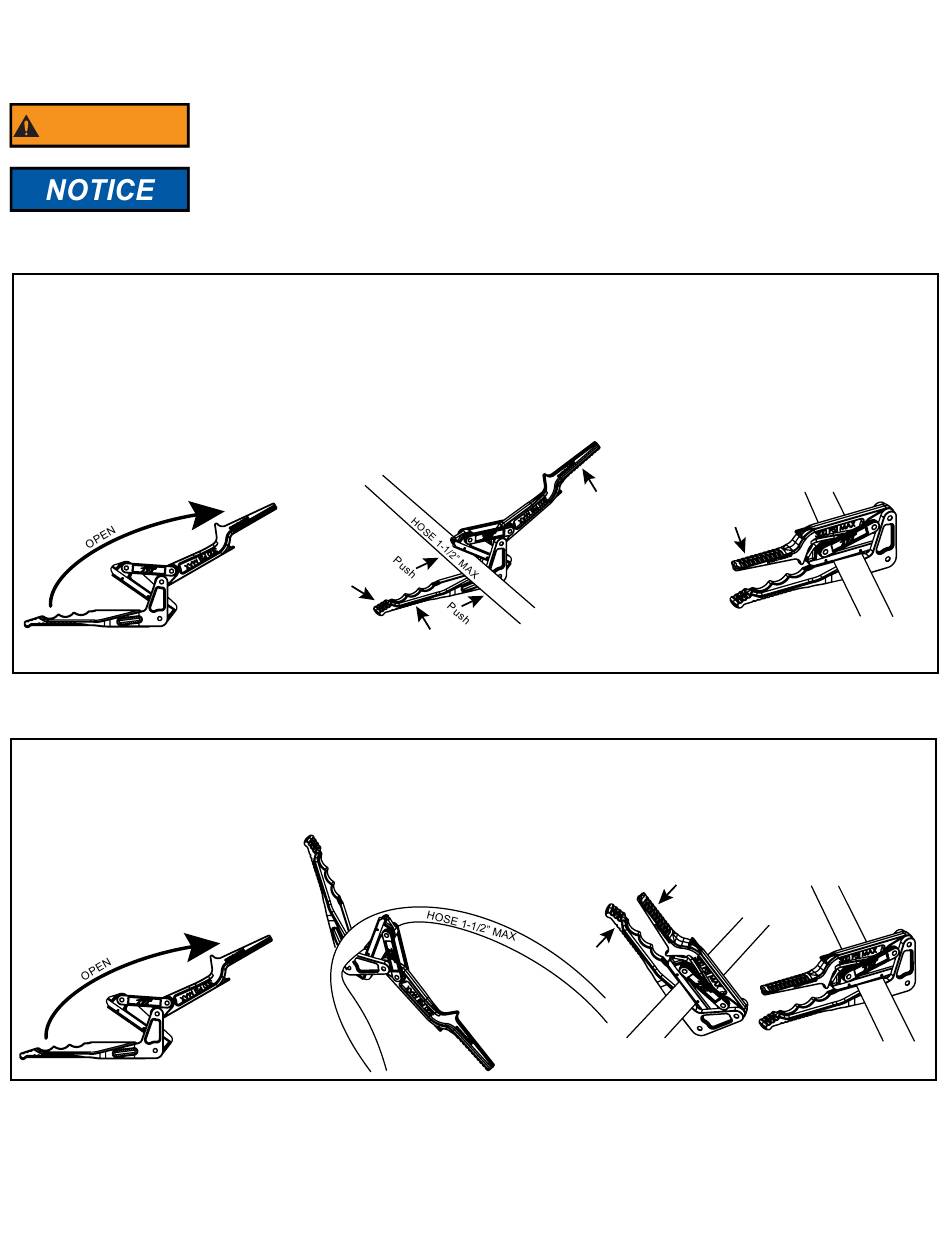 NOTICE

OPEN

HOSE 1-1/2" MAX

Push

Push

OPEN

HOSE 1-1/2" MAX