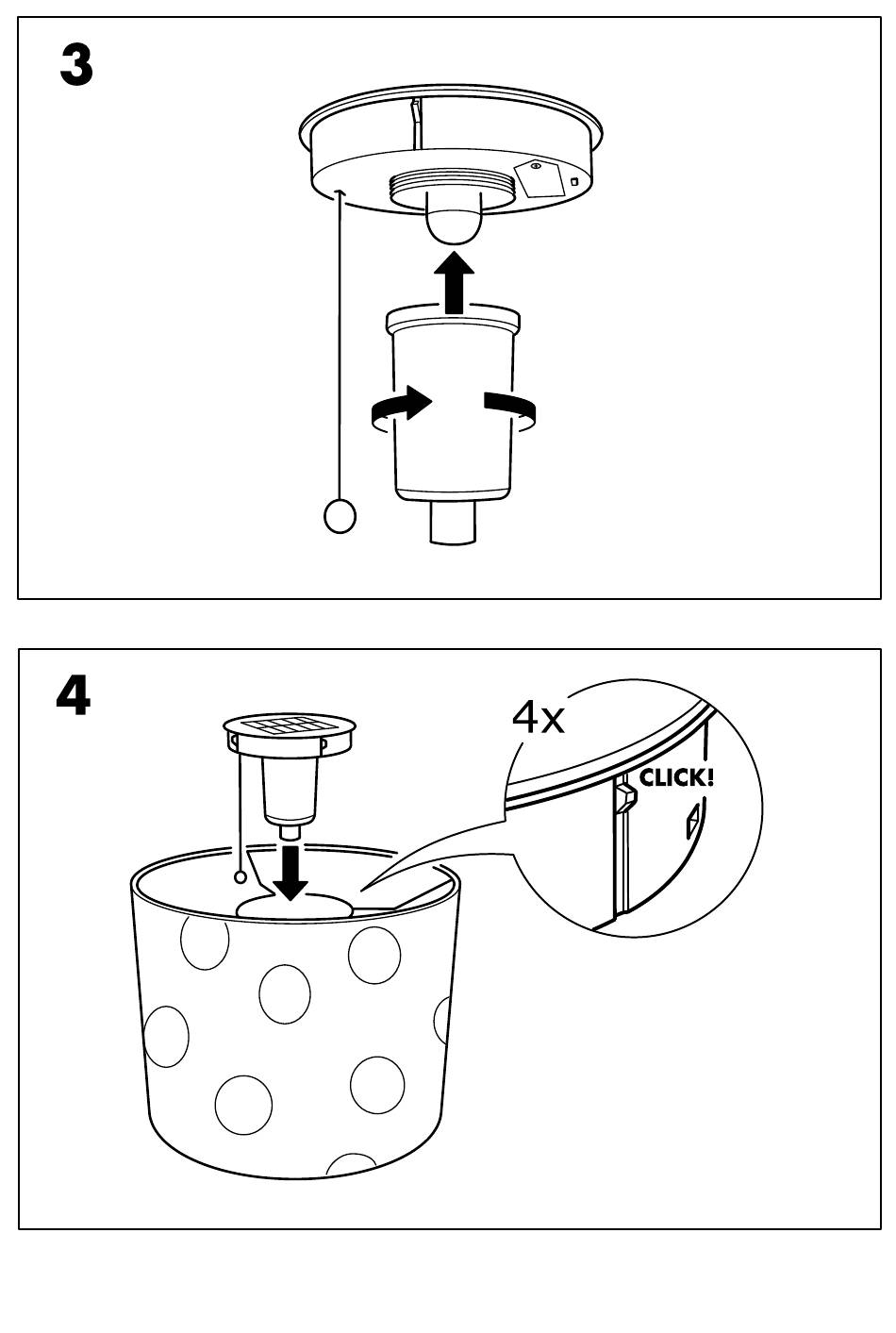 3

4

4x

CLICK!