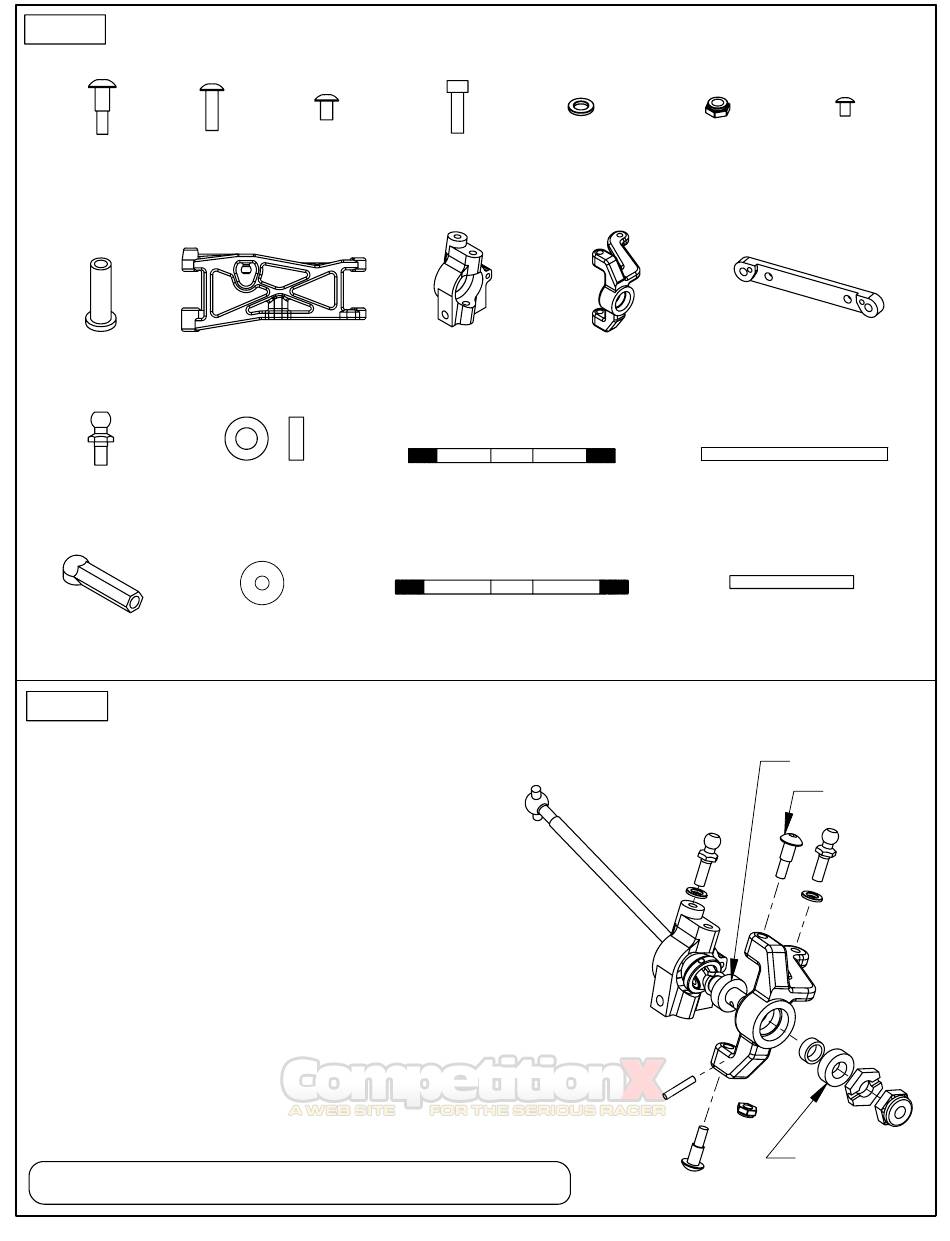 CompetitionX
A WEB SITE FOR THE SERIOUS RACER