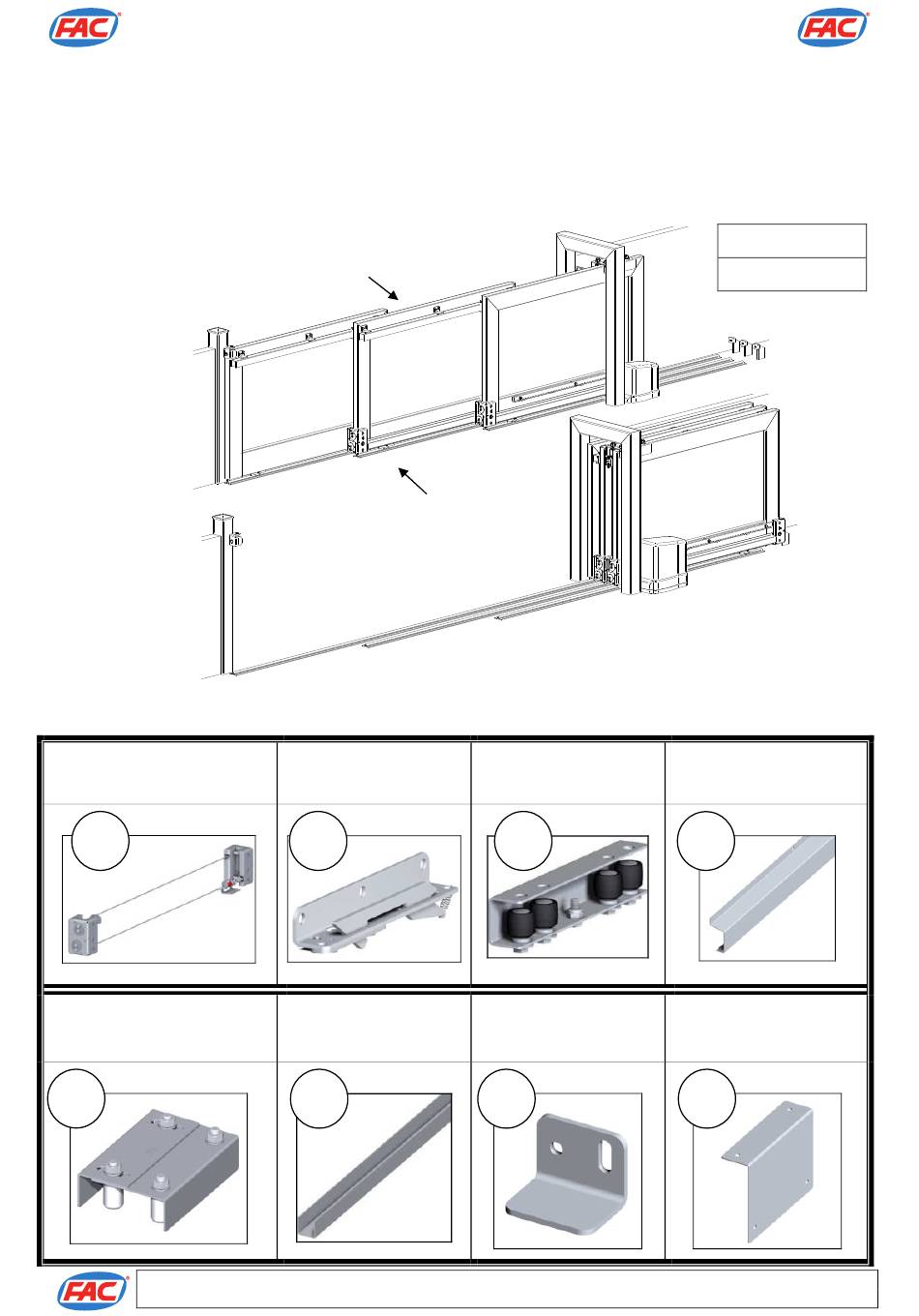 FAC

FAC

FAC