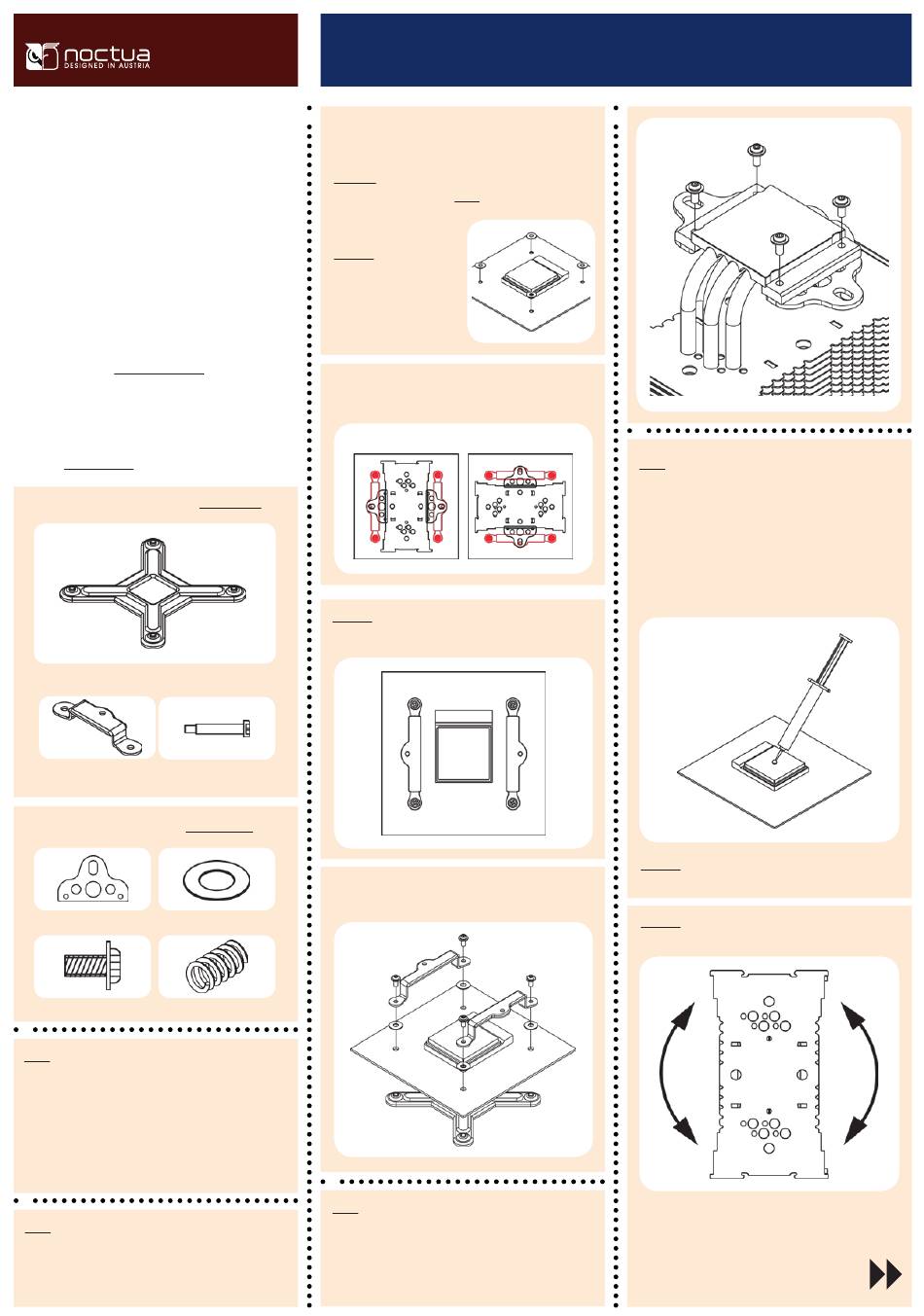 noctua
DESIGNED IN AUSTRIA