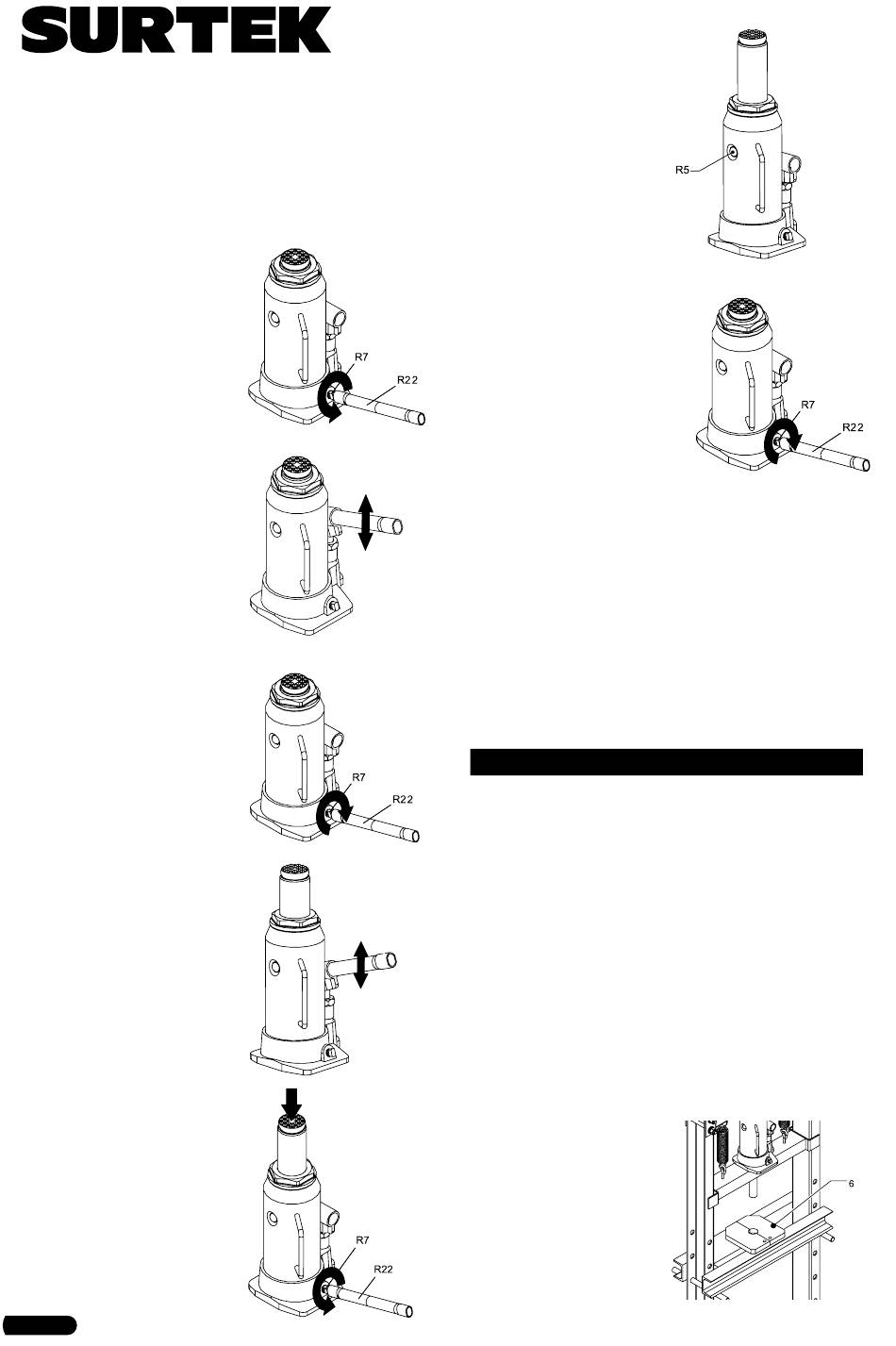 SURTEK

R7
R22

R7
R22

R7
R22

R5

R7
R22

6