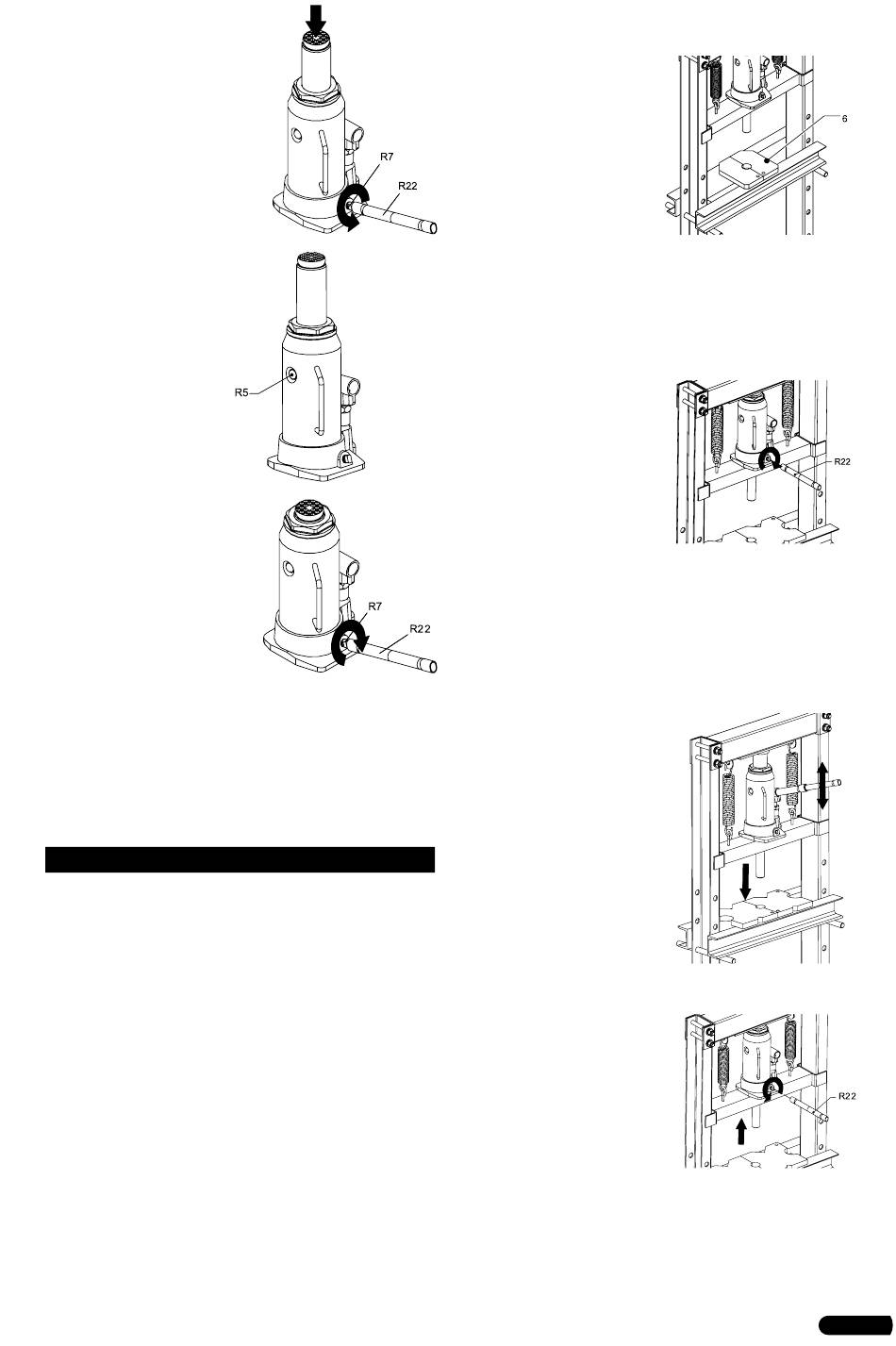 R7
R22
R5
R7
R22
6
R22
R22