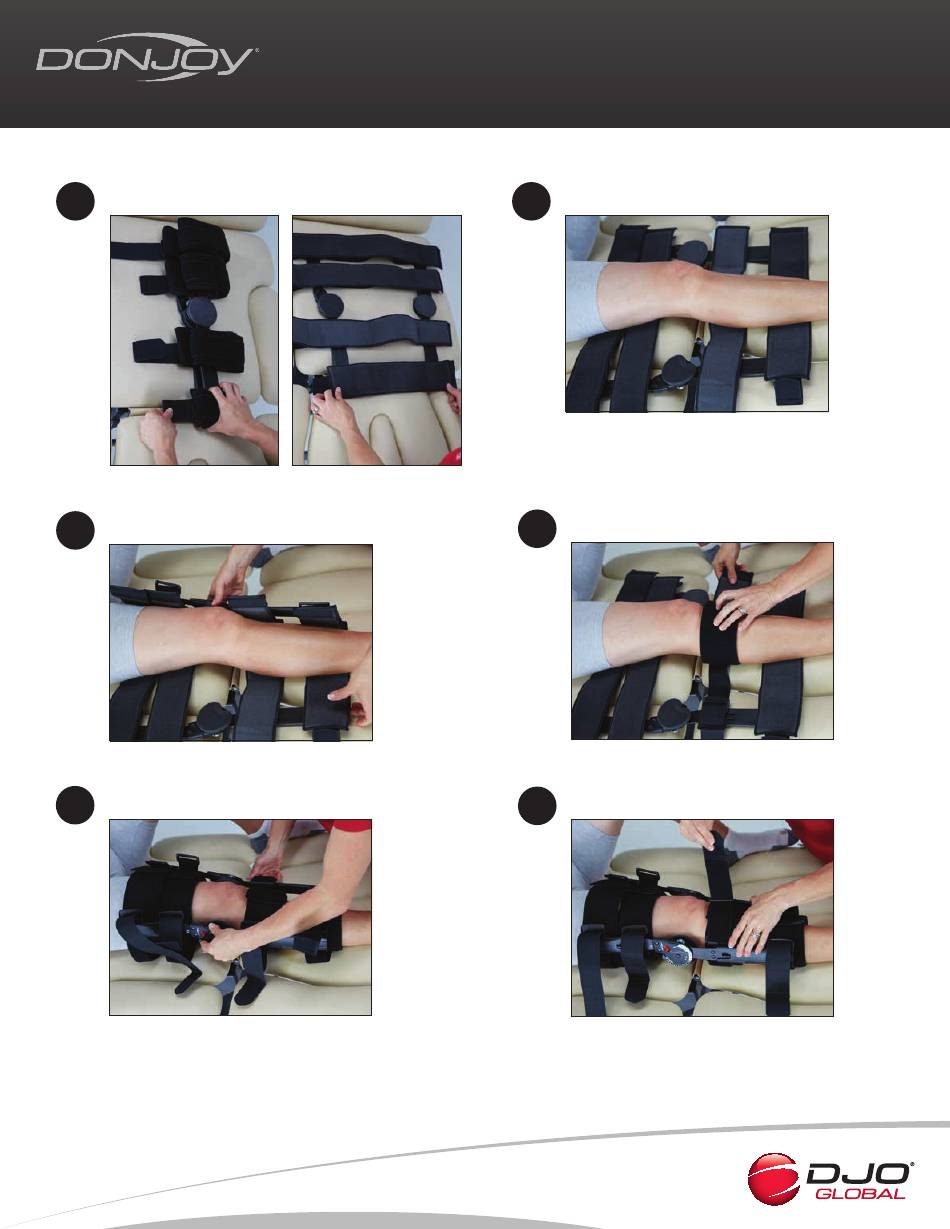 DONJOY®

DJO®
GLOBAL