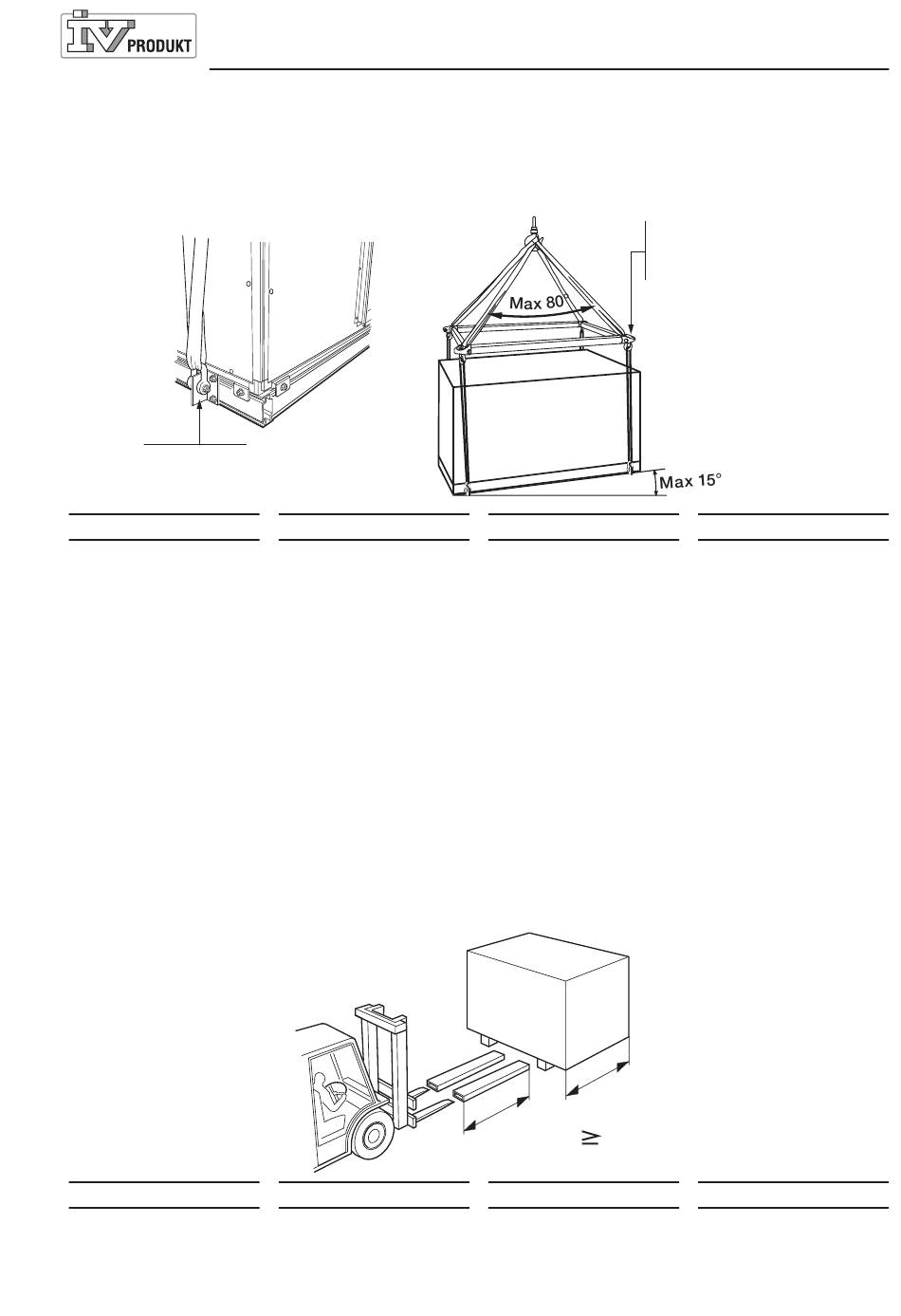 IV PRODUKT

Max 80°

Max 15°

≥