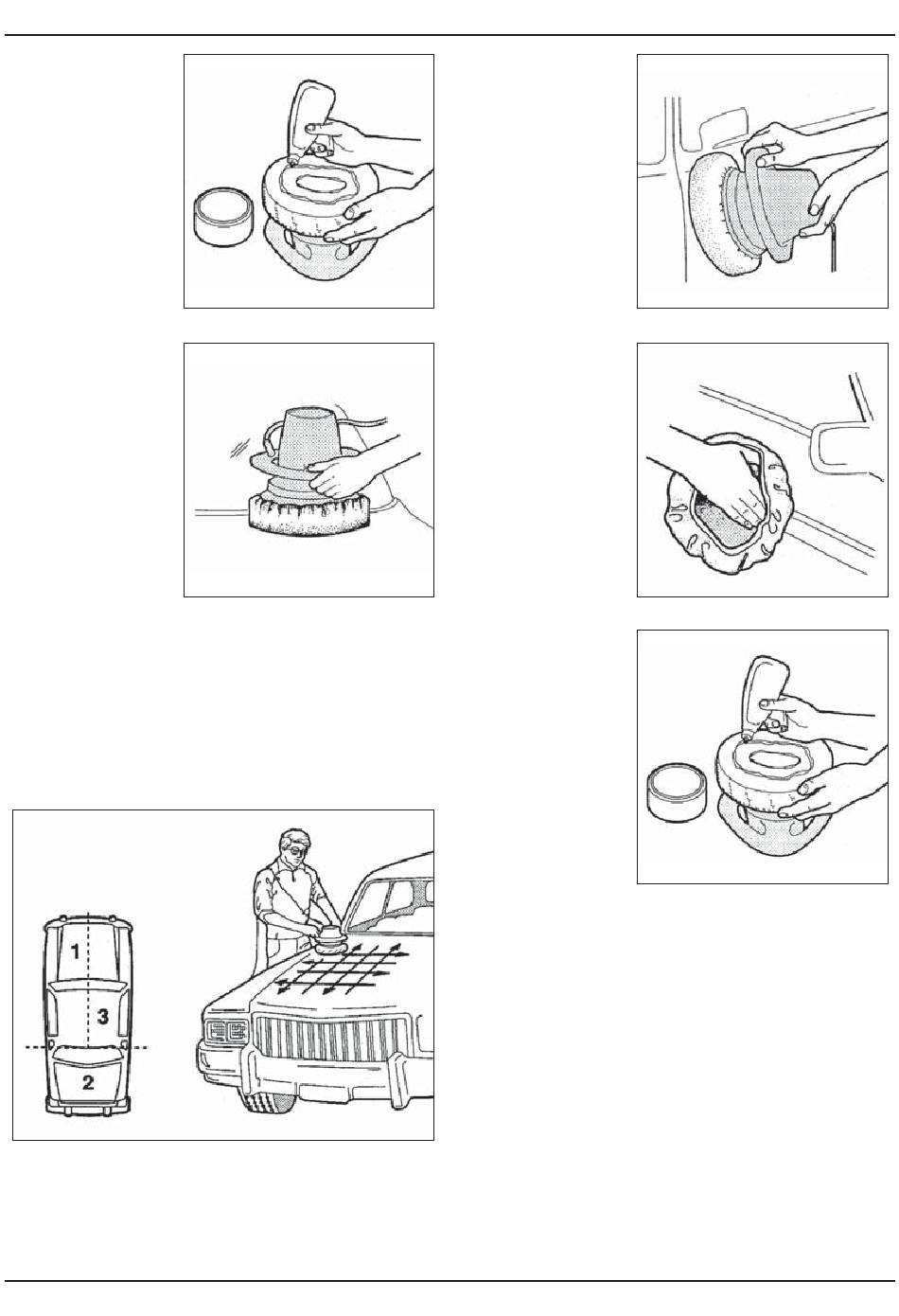 1
3
2