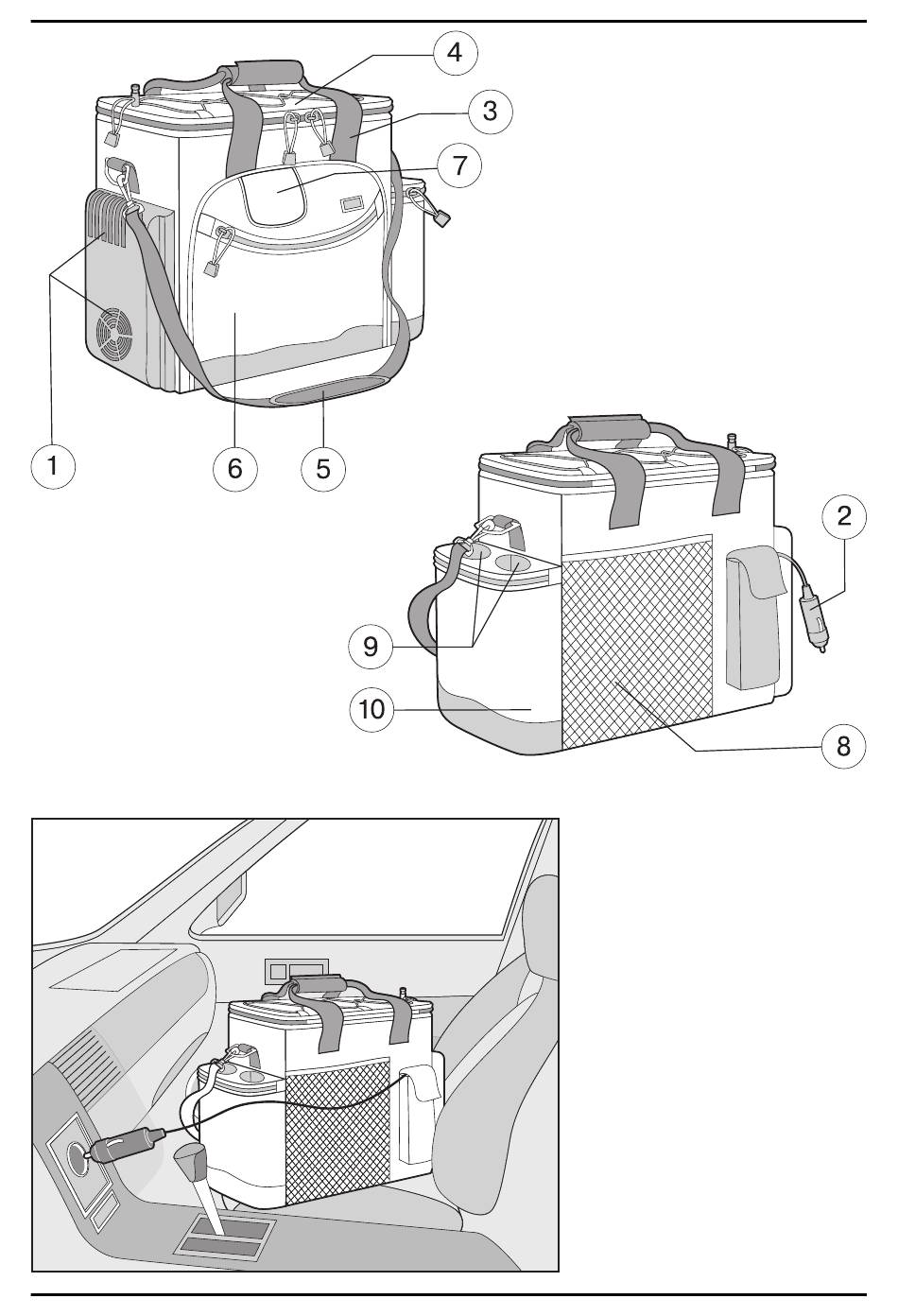 4
3
7
1
6
5
2
9
10
8