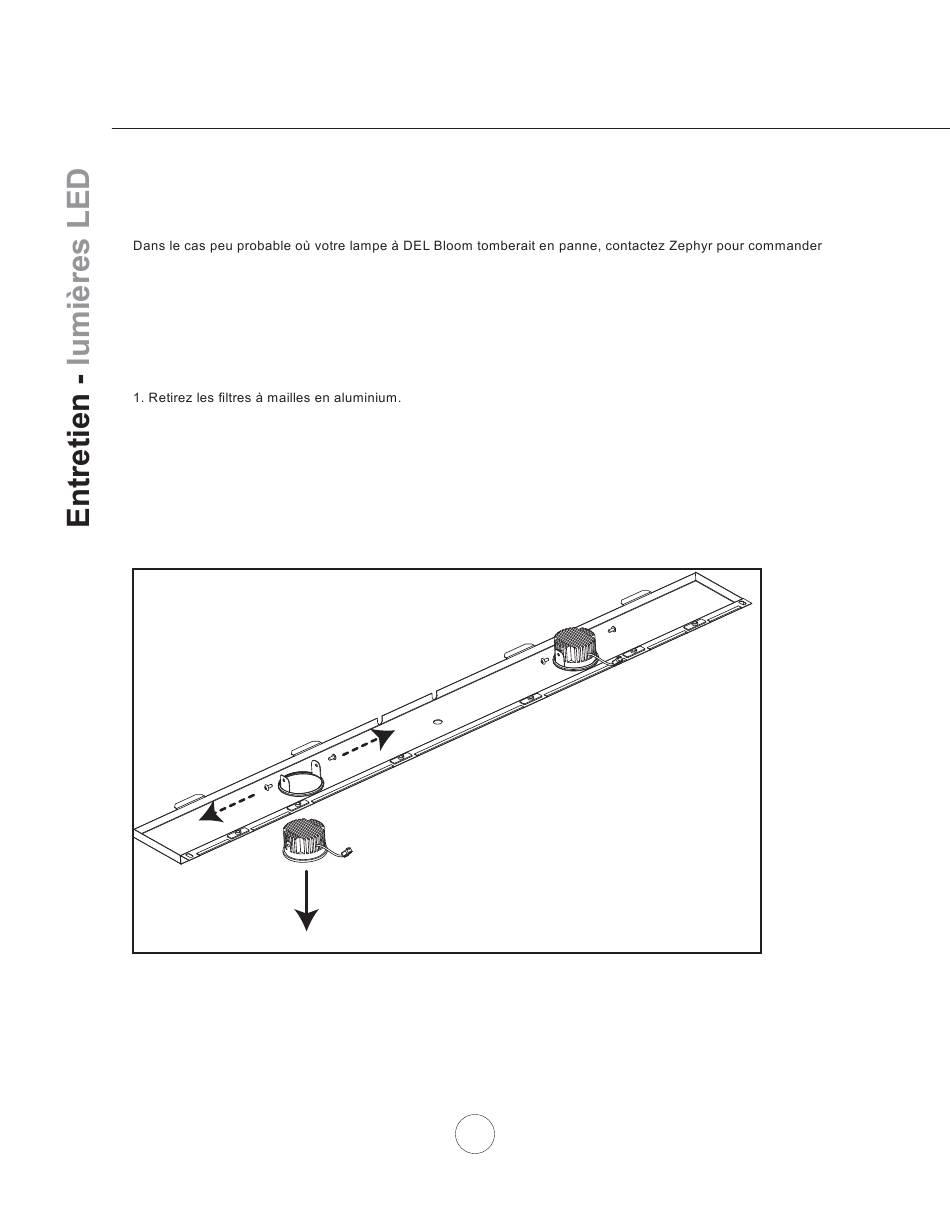 Entretien - lumières LED

Dans le cas peu probable où votre lampe à DEL Bloom tomberait en panne, contactez Zephyr pour commander

1. Retirez les filtres à mailles en aluminium.