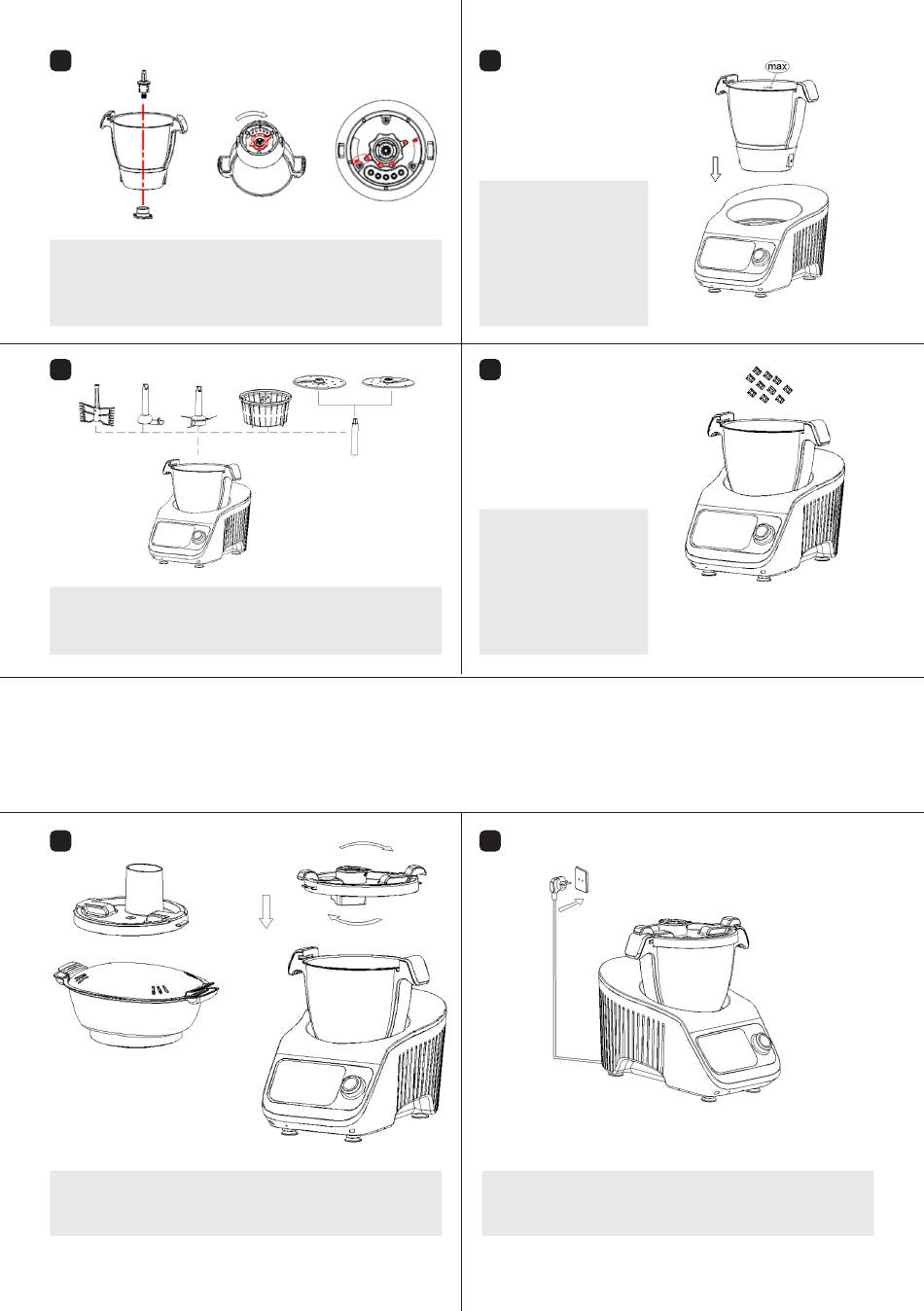 max