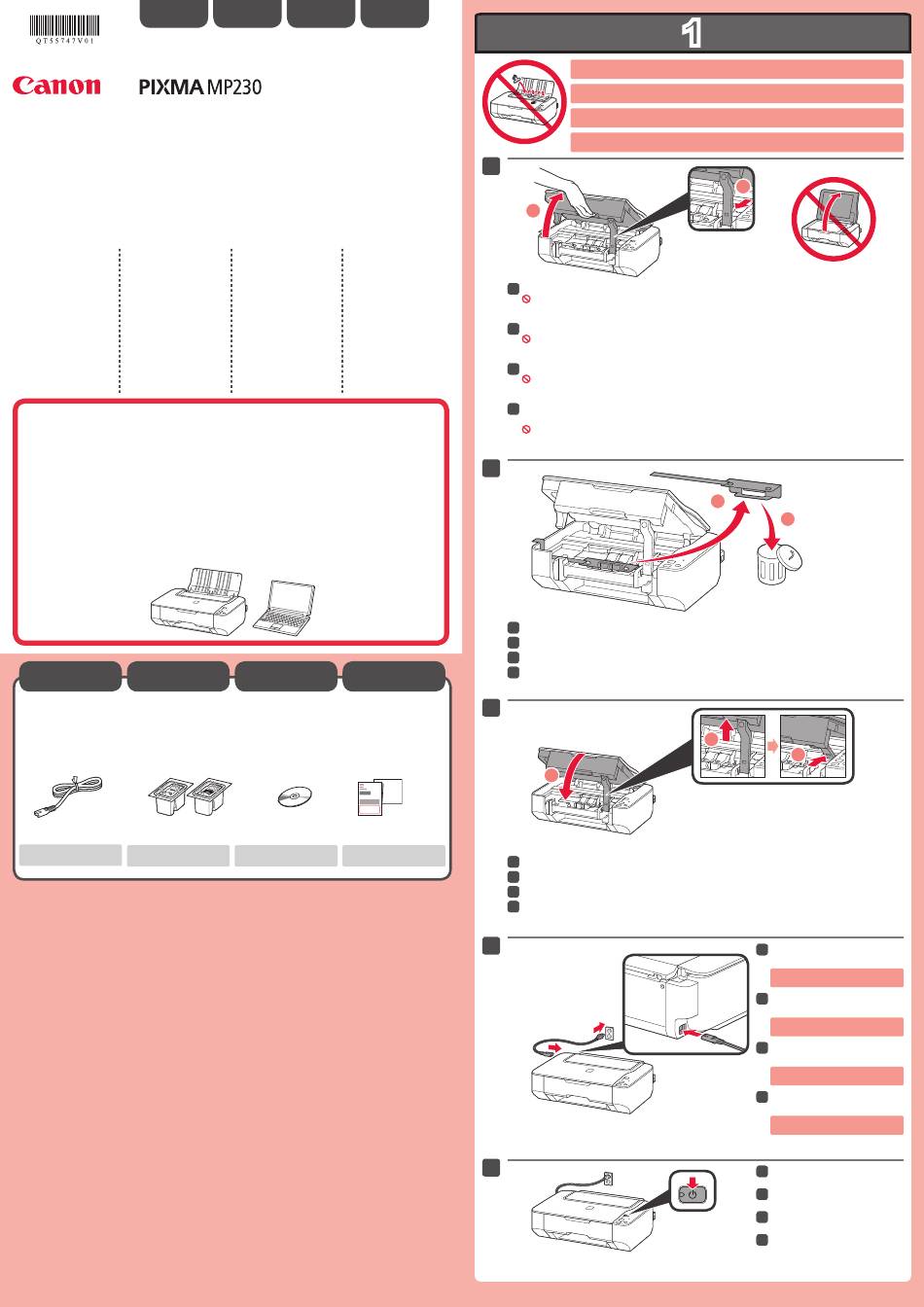 QT55747V01

Canon

PIXMA MP230

1