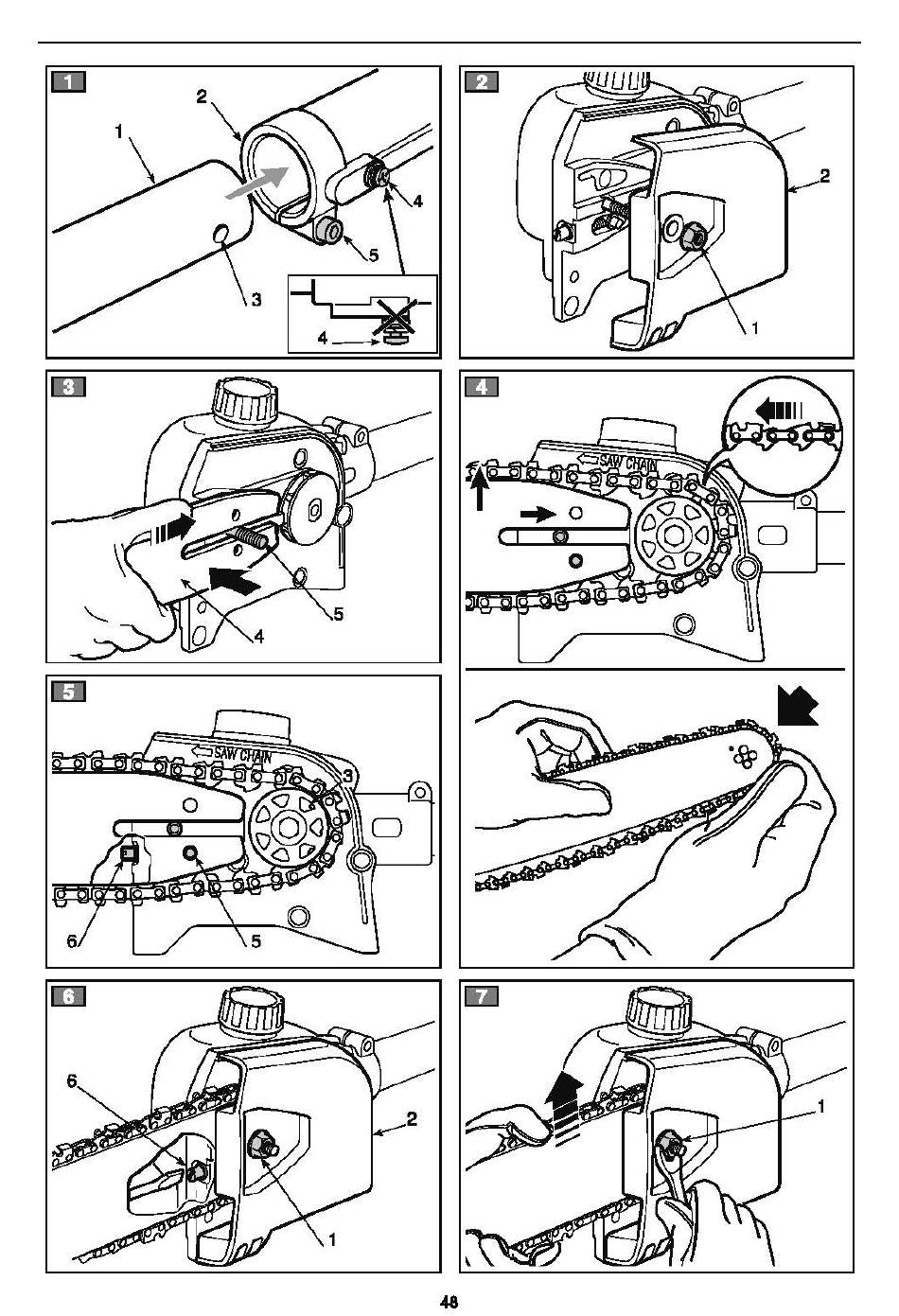 1
2
1
4
5
3
4

2
2
1

3
5
4

4
SAW CHAIN

5
SAW CHAIN
3
6
5

6
6
2
1

7
1

48