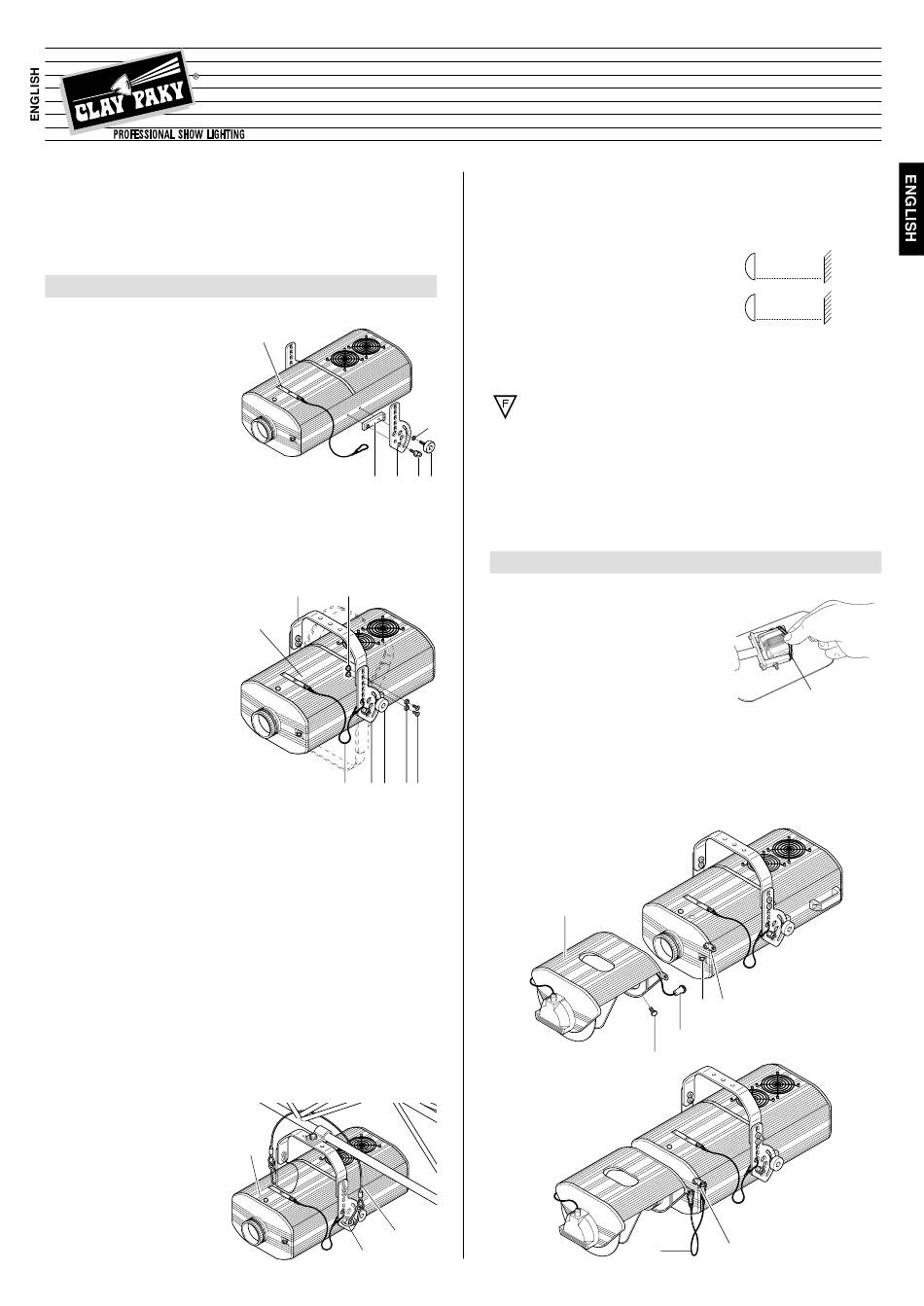 ENGLISH

CLAY PAKY

PROFESSIONAL SHOW LIGHTING

ENGLISH

F