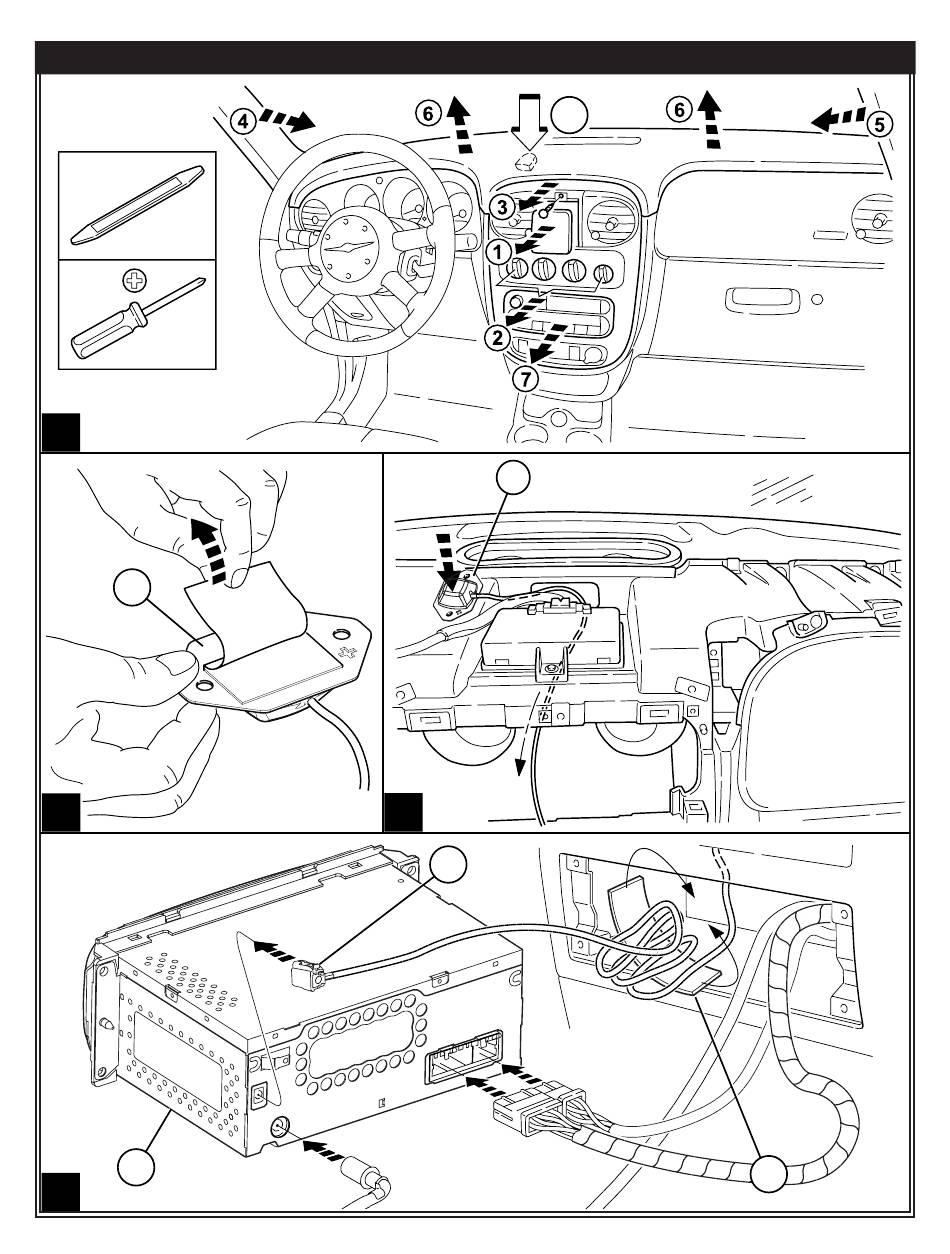 4
6
6
5
3
1
2
7