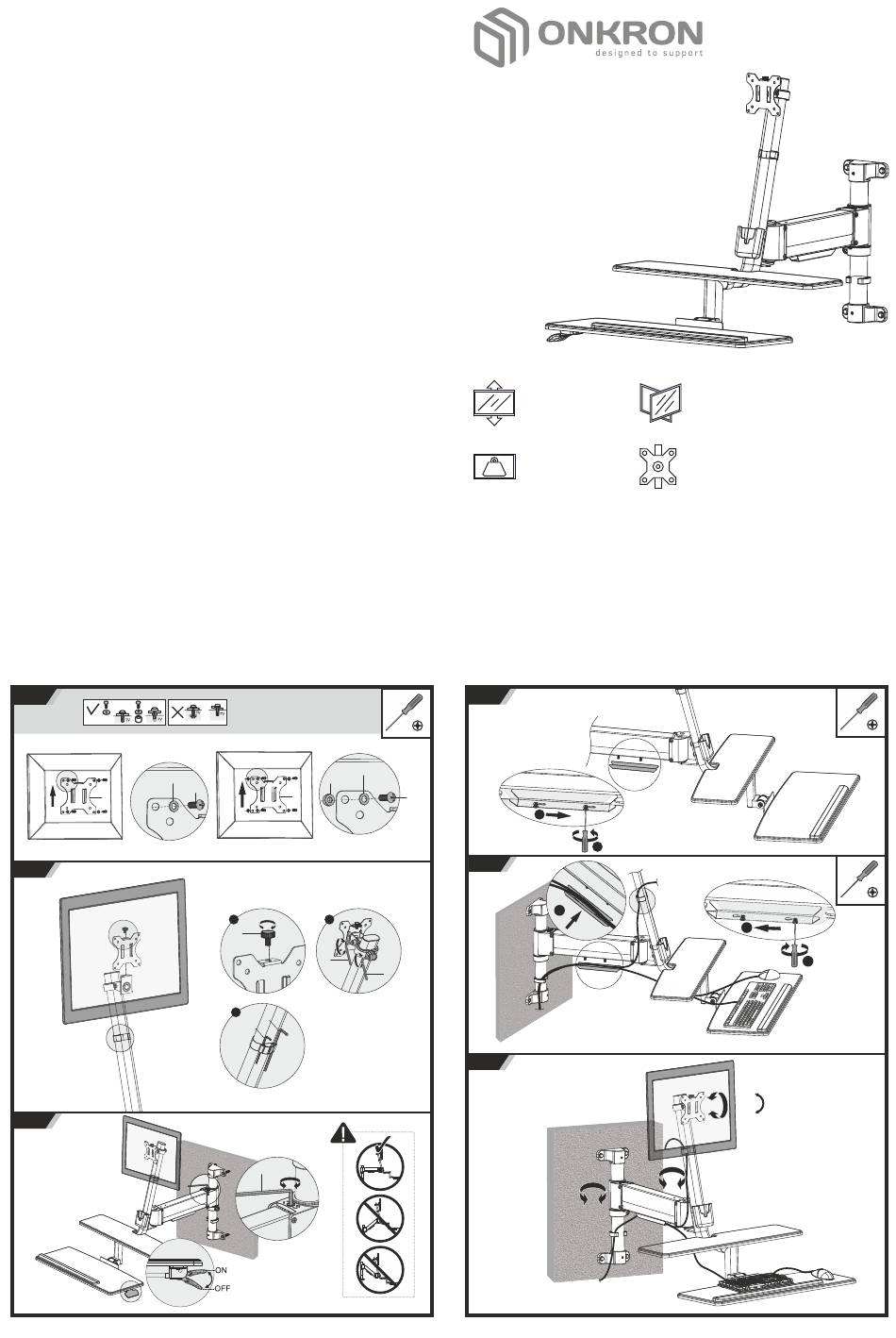 ONKRON
designed to support

ON
OFF