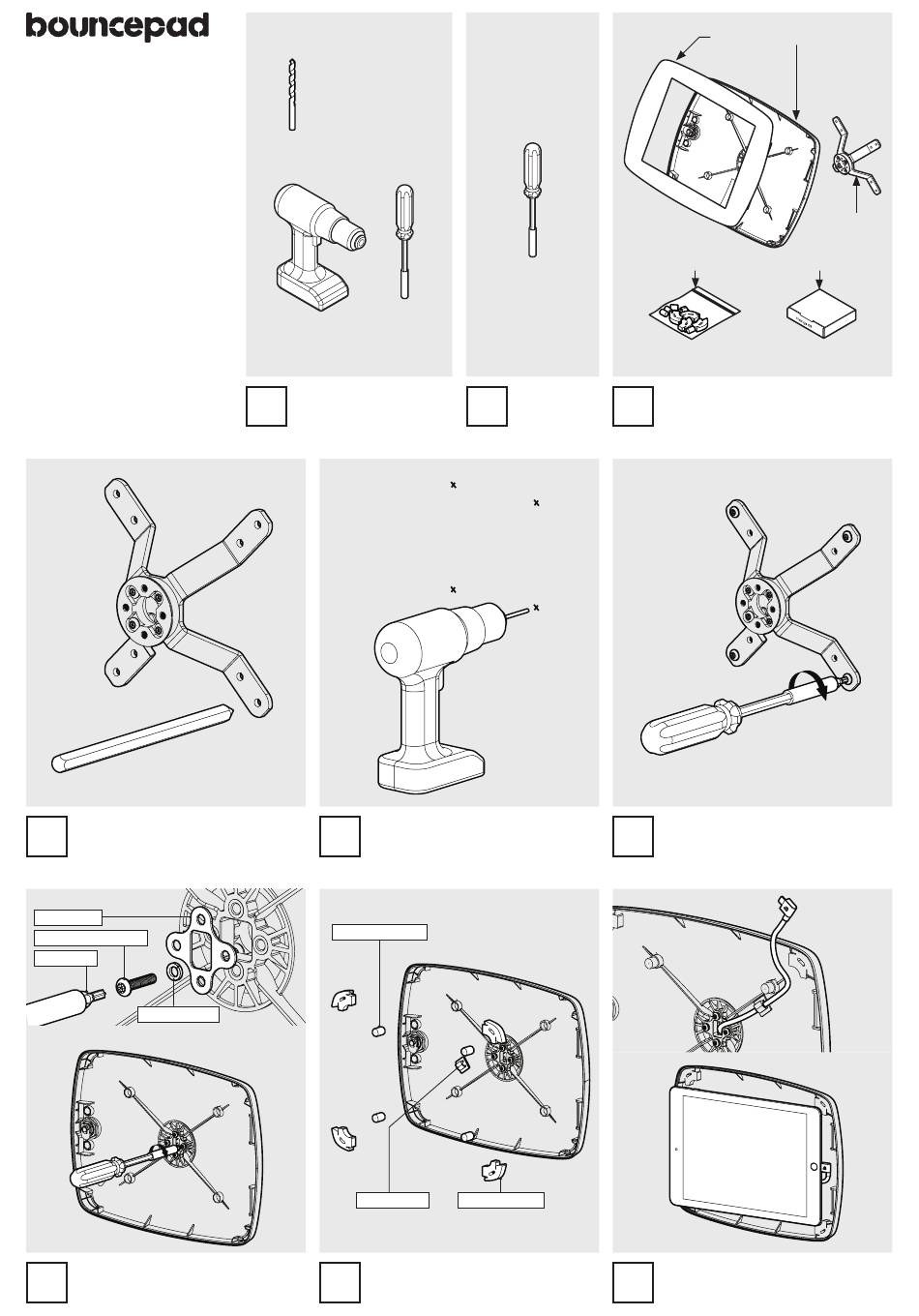 bouncepad