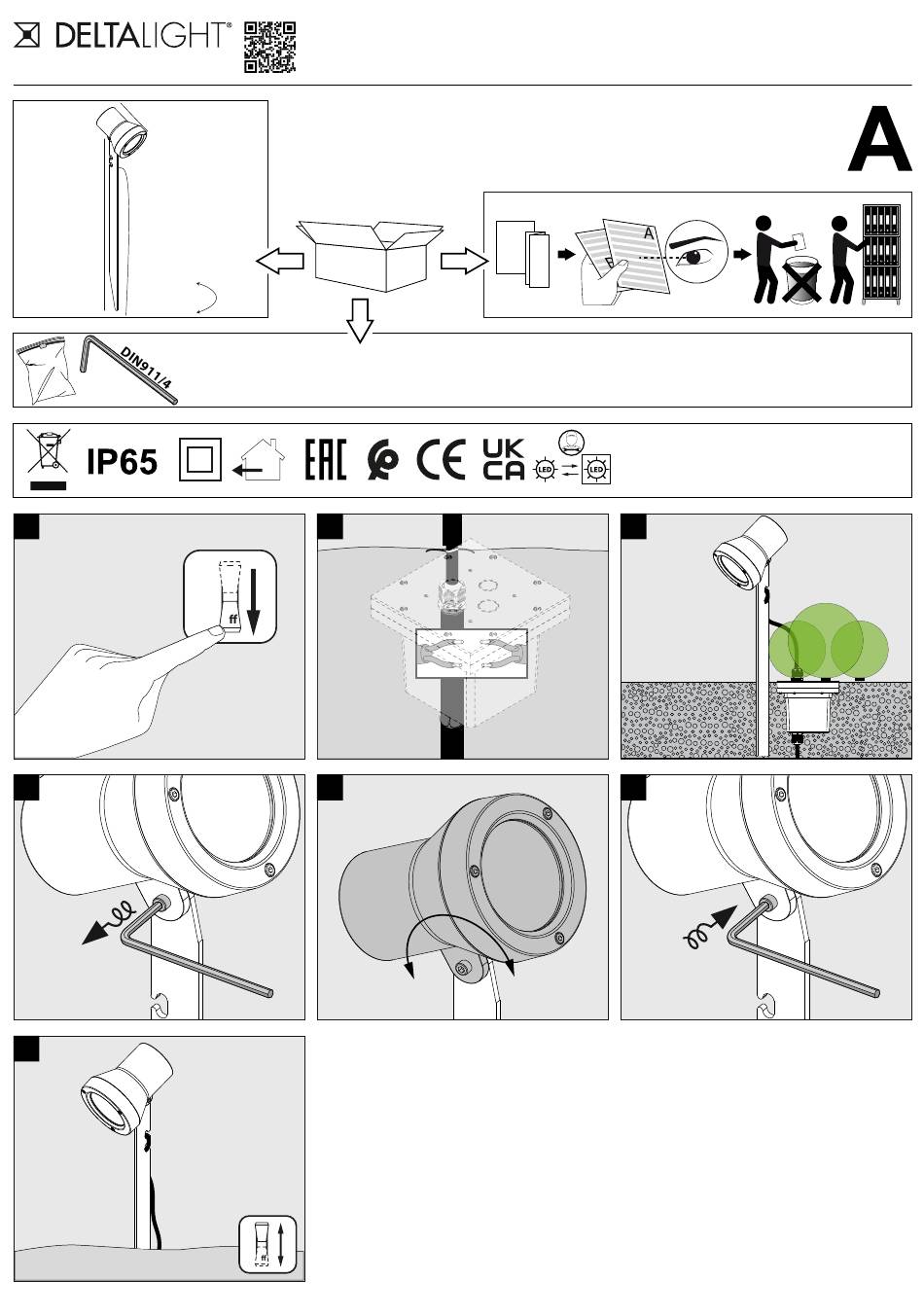 DELTALIGHT®

A

A

B

DIN911/4

IP65

EAC

CE

UK CA

LED

LED

ff

ff