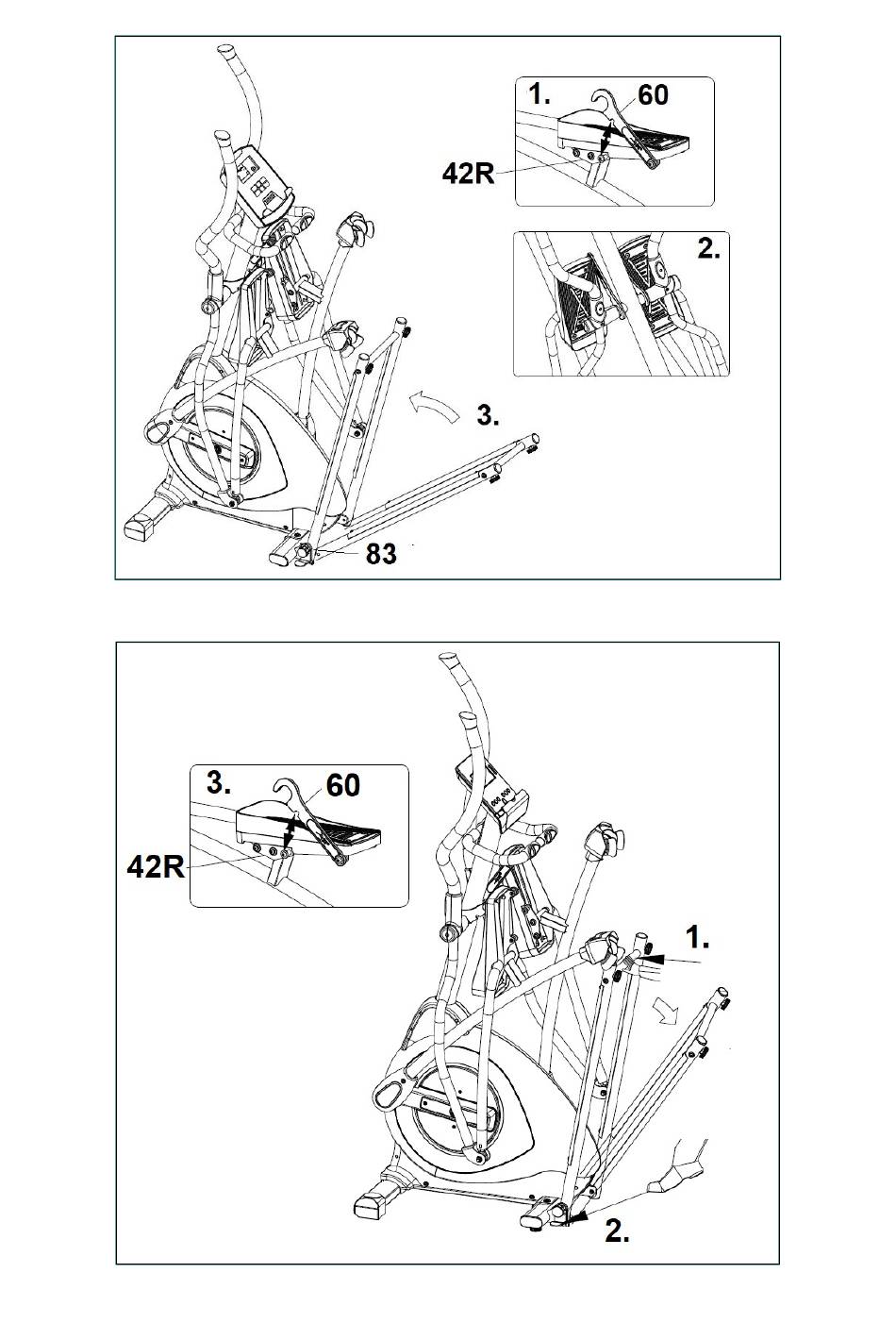 1.
60
42R
2.
3.
83

3.
60
42R
1.
2.