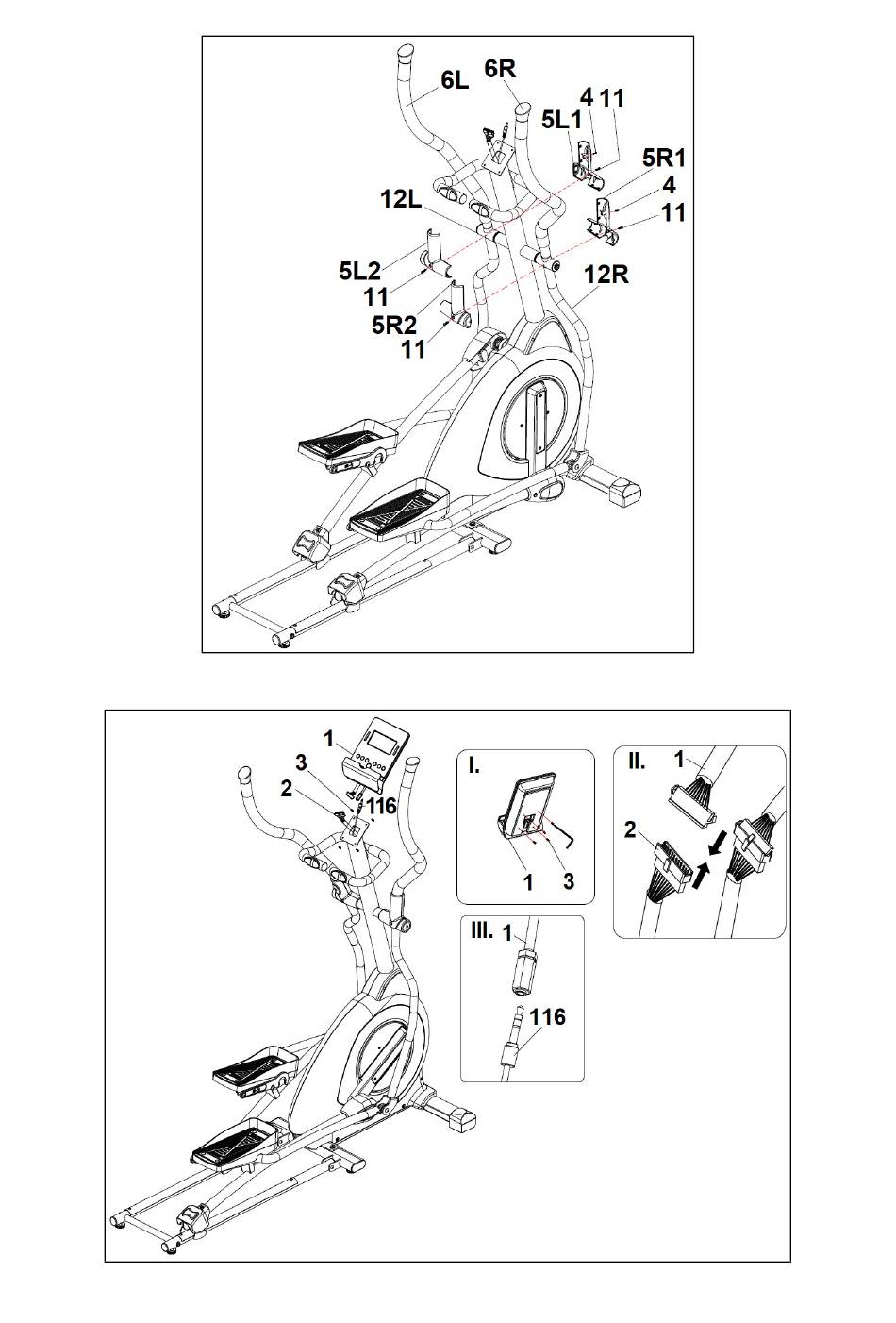 6L
6R
4
11
5L1
5R1
4
11
12L
5L2
11
12R
5R2
11

1
3
2
116
I.
1
3
II.
1
2
III.
1
116