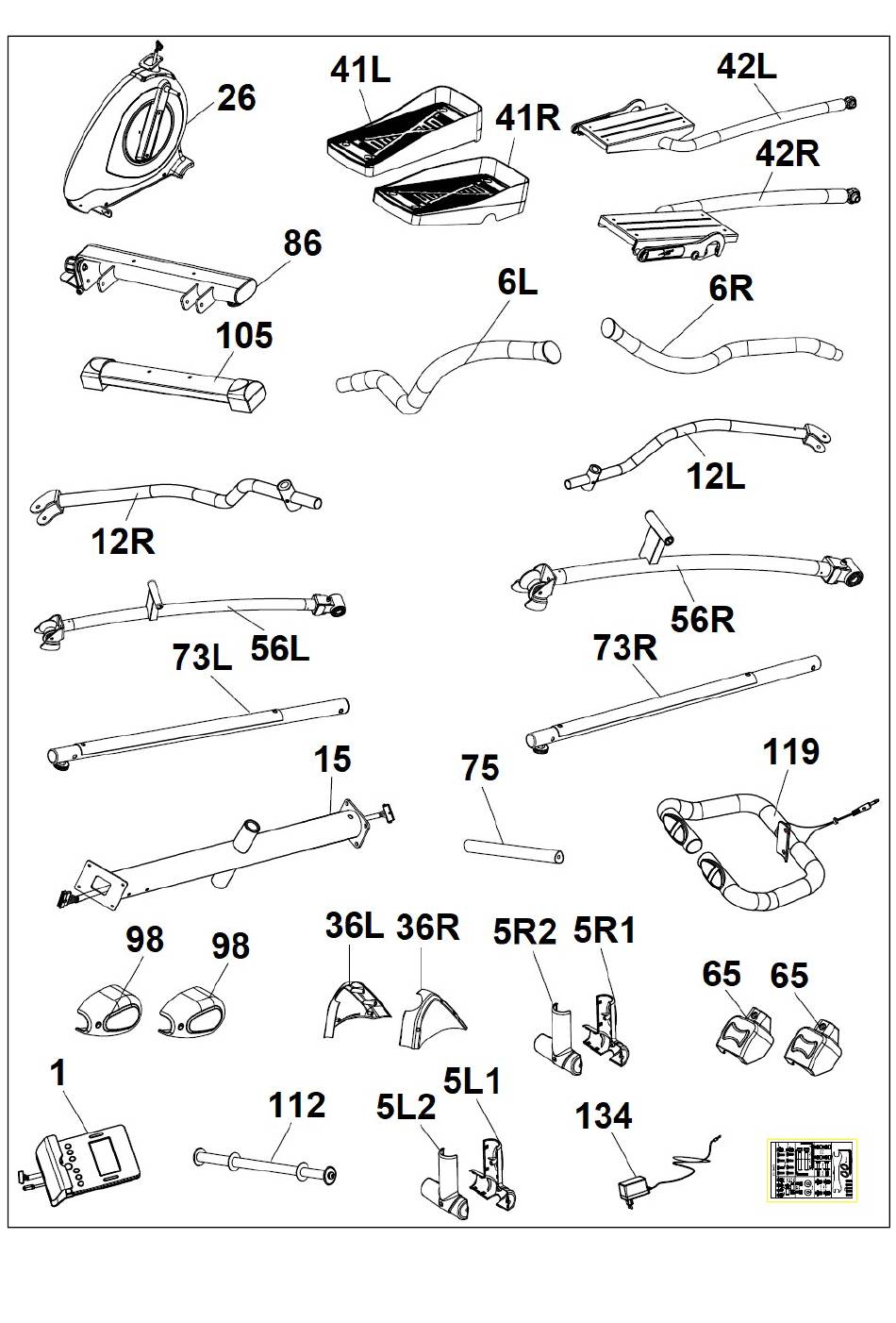 26
41L
41R
42L
42R
86
6L
6R
105
12L
12R
56R
56L
73L
73R
15
75
119
98
98
36L
36R
5R2
5R1
65
65
1
112
5L2
5L1
134