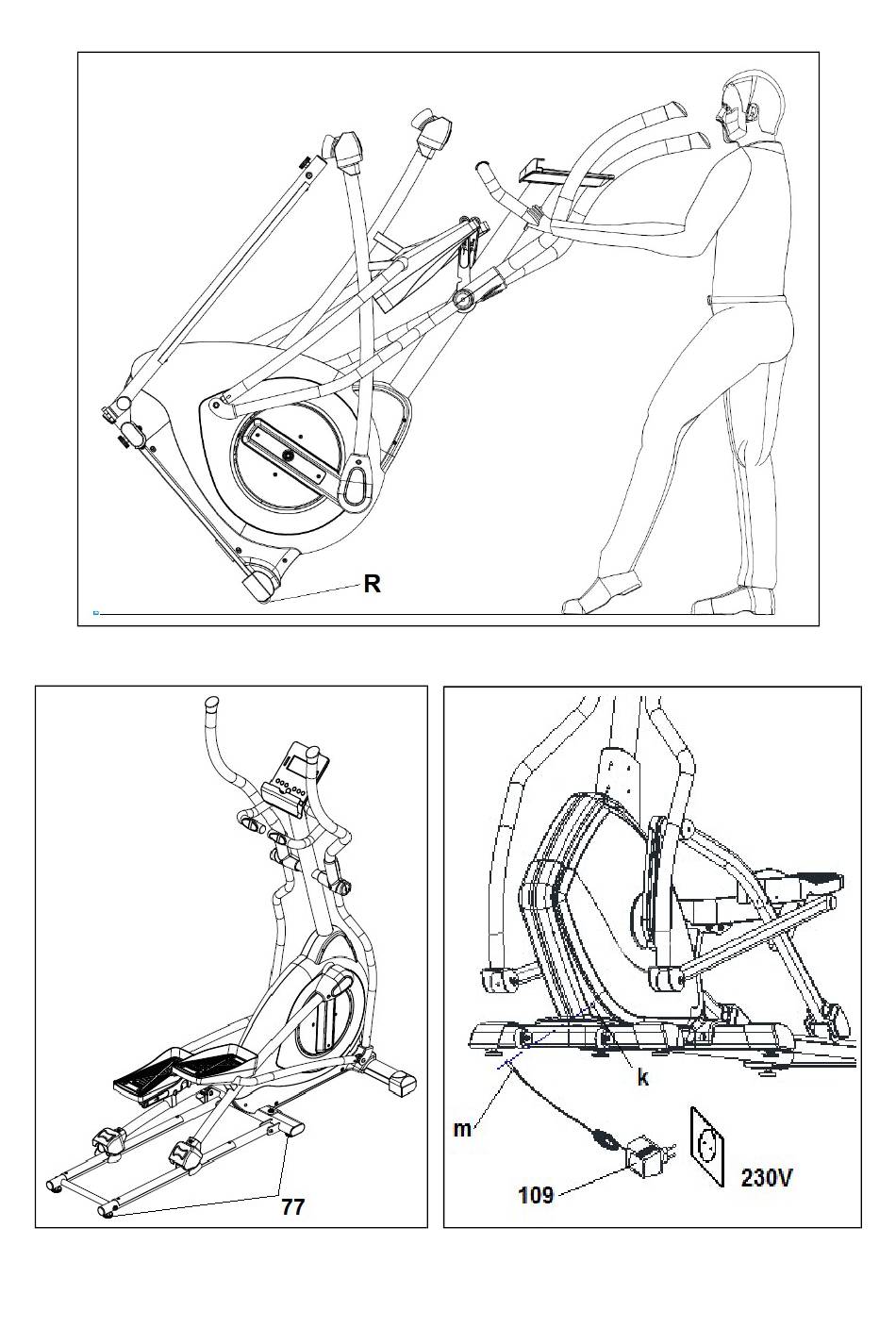 R

77

k

m

109

230V