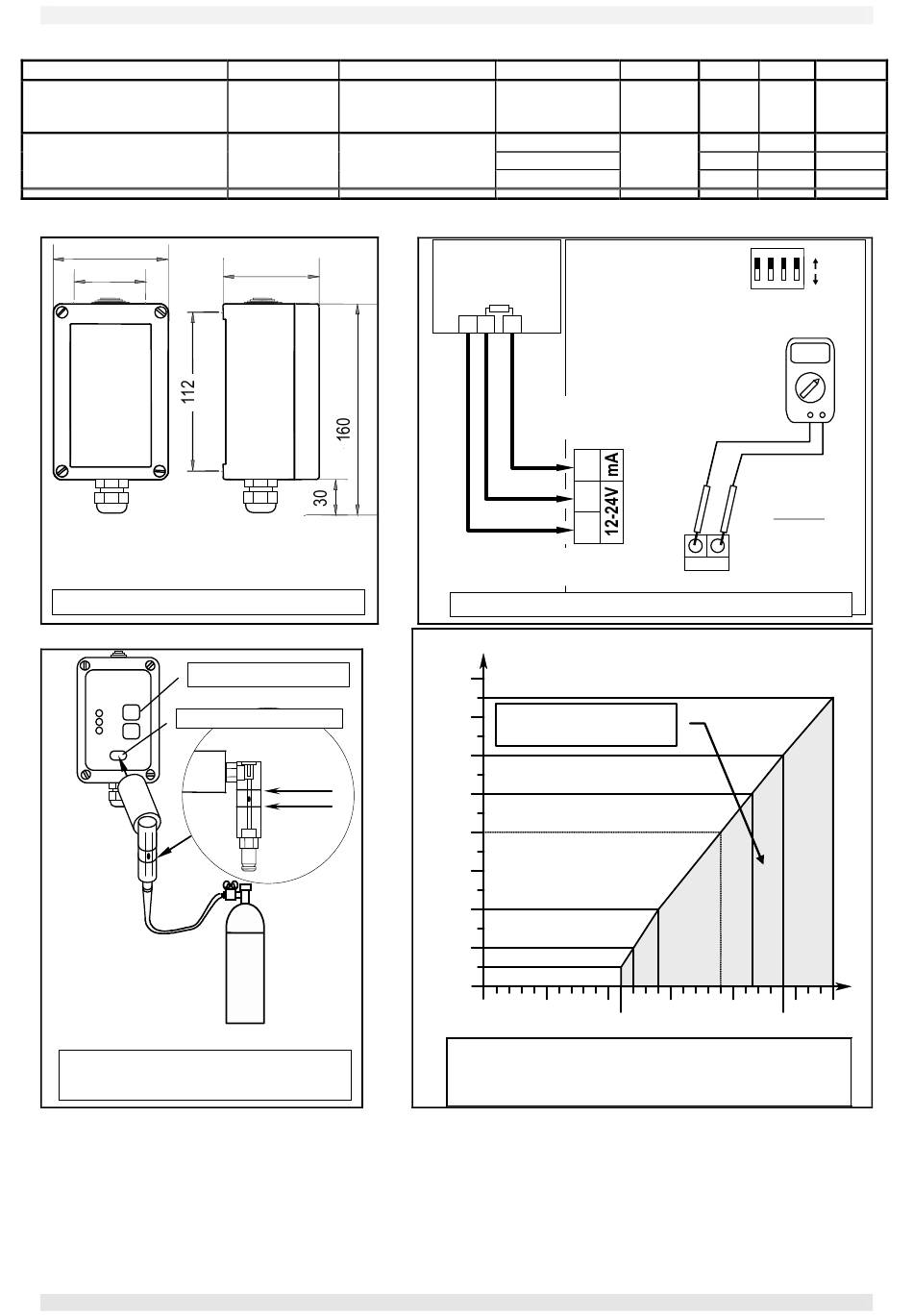 112

160

30

mA

12-24V