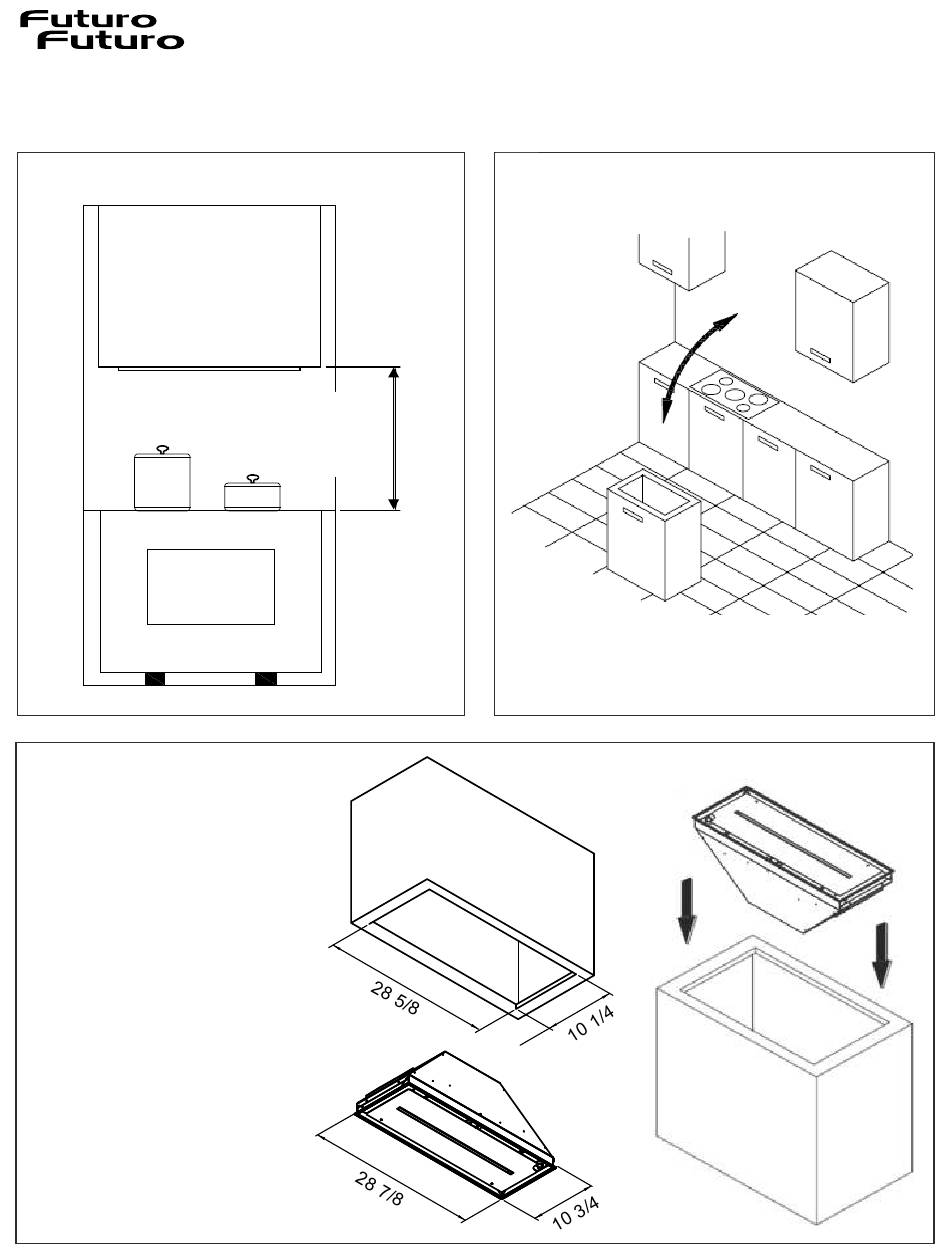 Futuro
Futuro

28 5/8

10 1/4

28 7/8

10 3/4